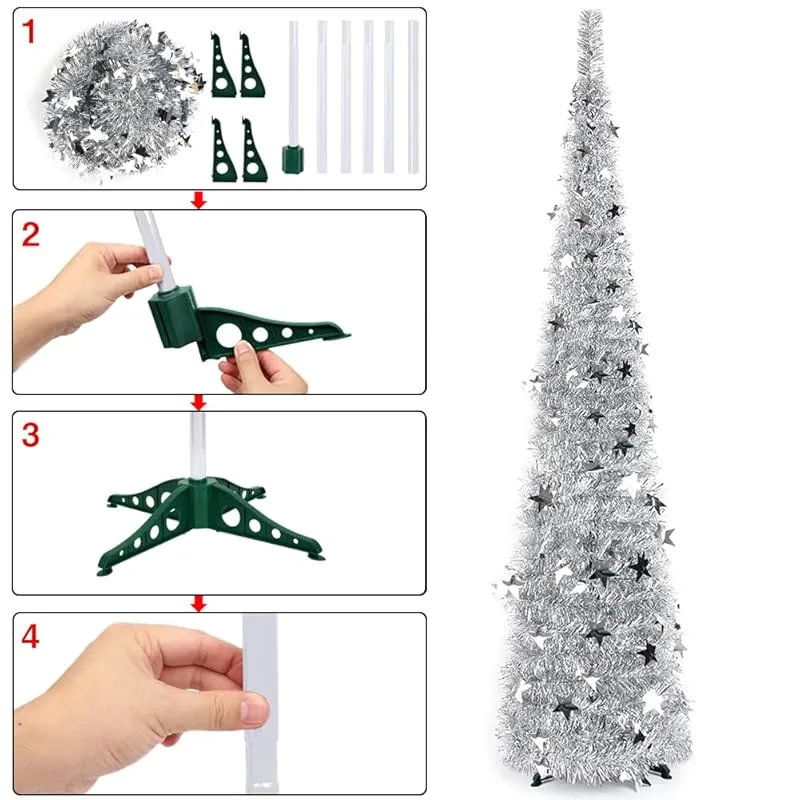 1

2

3

4