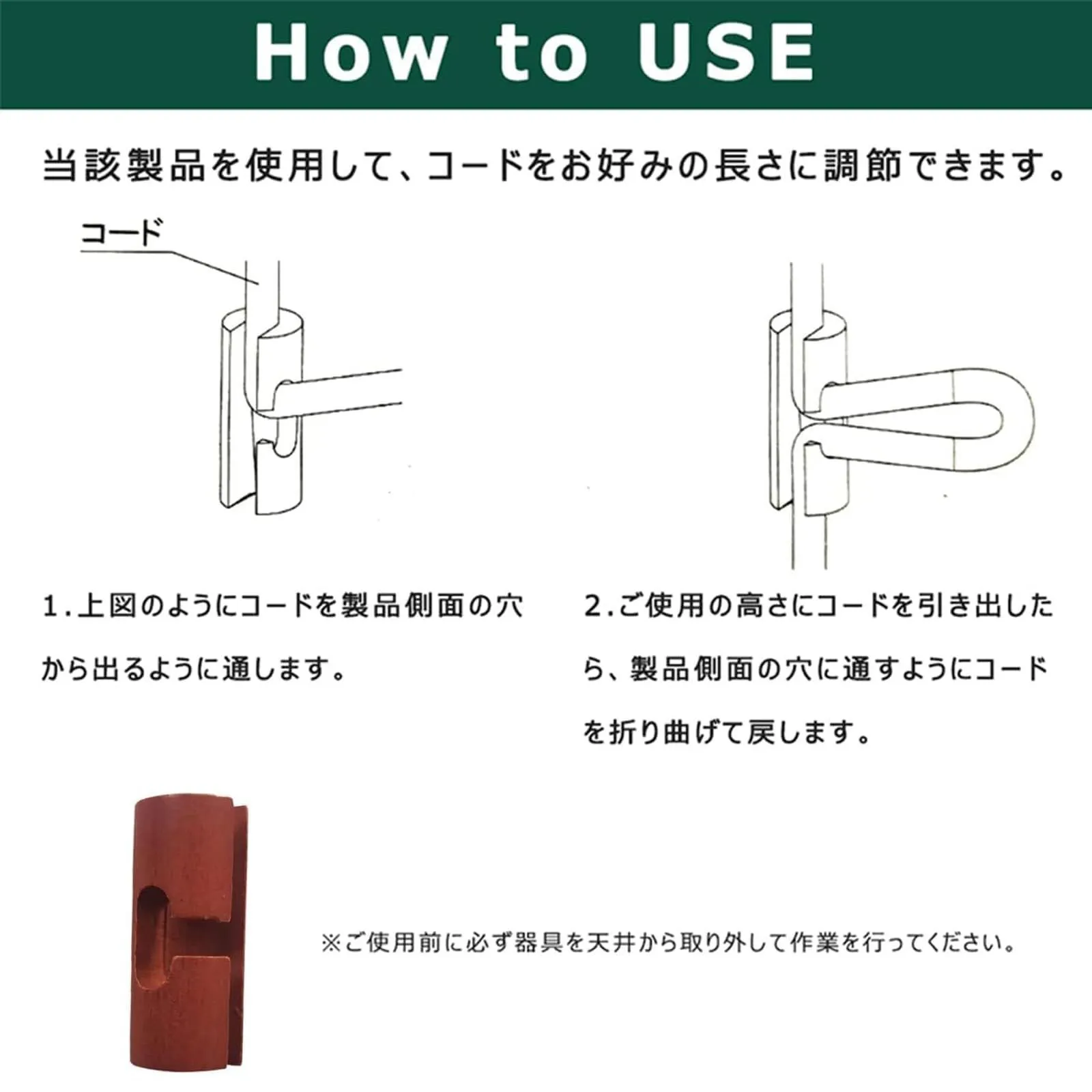 How to USE

当該製品を使用して、コードをお好みの長さに調節できます。

コード

1.上図のようにコードを製品側面の穴から出るように通します。

2.ご使用の高さにコードを引き出したら、製品側面の穴に通すようにコードを折り曲げて戻します。

※ご使用前に必ず器具を天井から取り外して作業を行ってください。