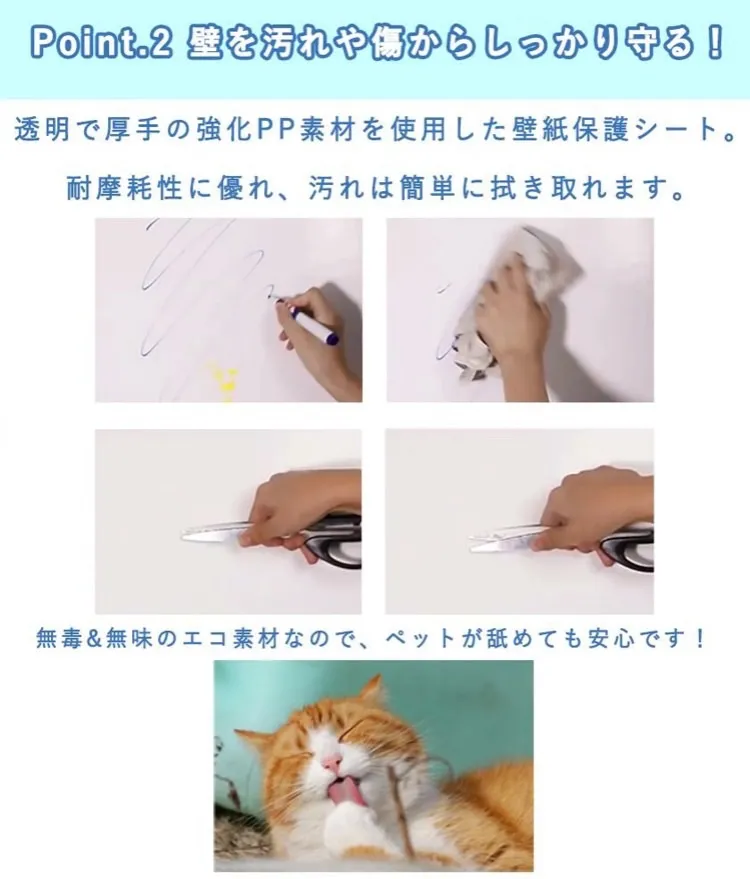 Point.2 壁を汚れや傷からしっかり守る！

透明で厚手の強化PP素材を使用した壁紙保護シート。

耐摩耗性に優れ、汚れは簡単に拭き取れます。

無毒&無味のエコ素材なので、ペットが舐めても安心です！