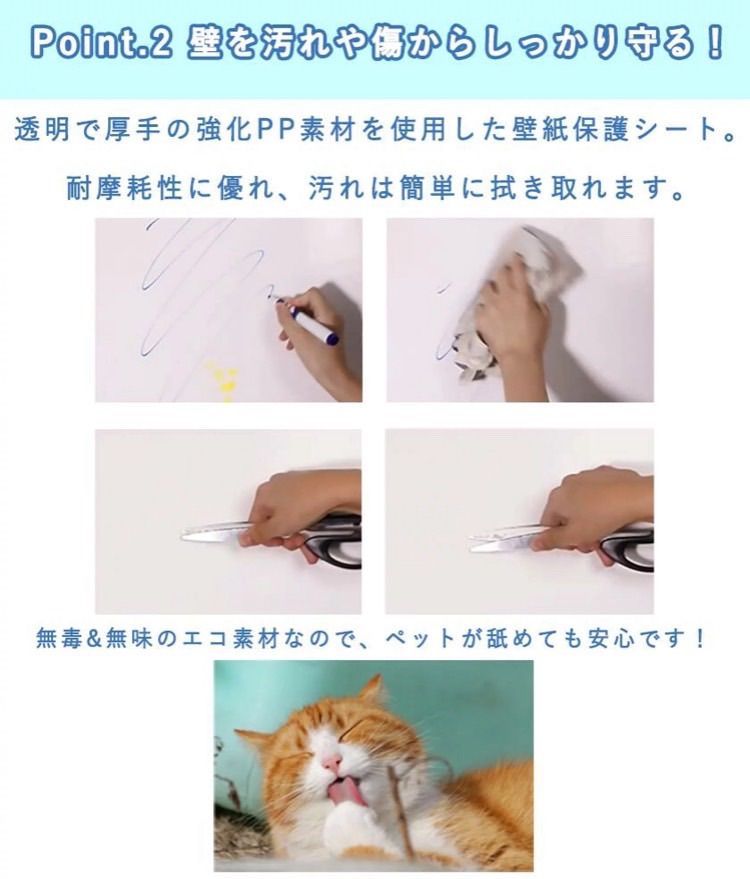 Point.2 壁を汚れや傷からしっかり守る！

透明で厚手の強化PP素材を使用した壁紙保護シート。

耐摩耗性に優れ、汚れは簡単に拭き取れます。

無毒&無味のエコ素材なので、ペットが舐めても安心です！