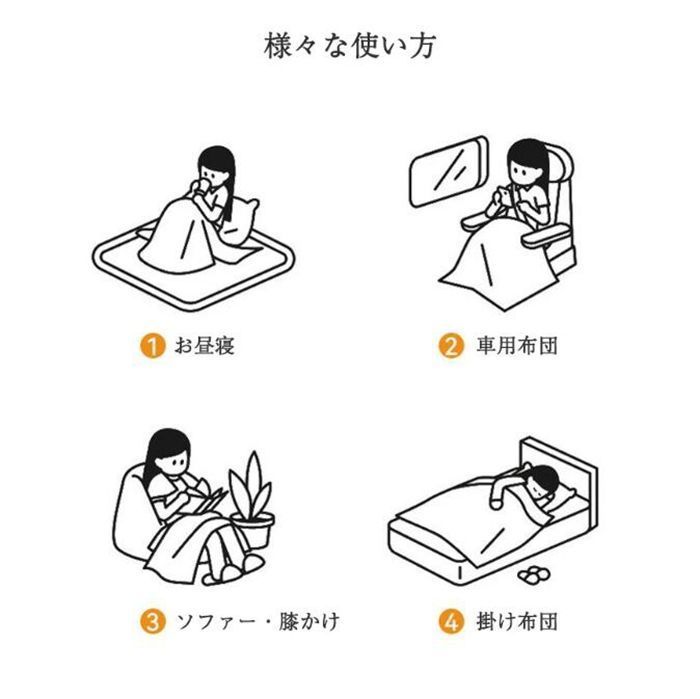 様々な使い方

1 お昼寝

2 車用布団

3 ソファー・膝かけ

4 掛け布団