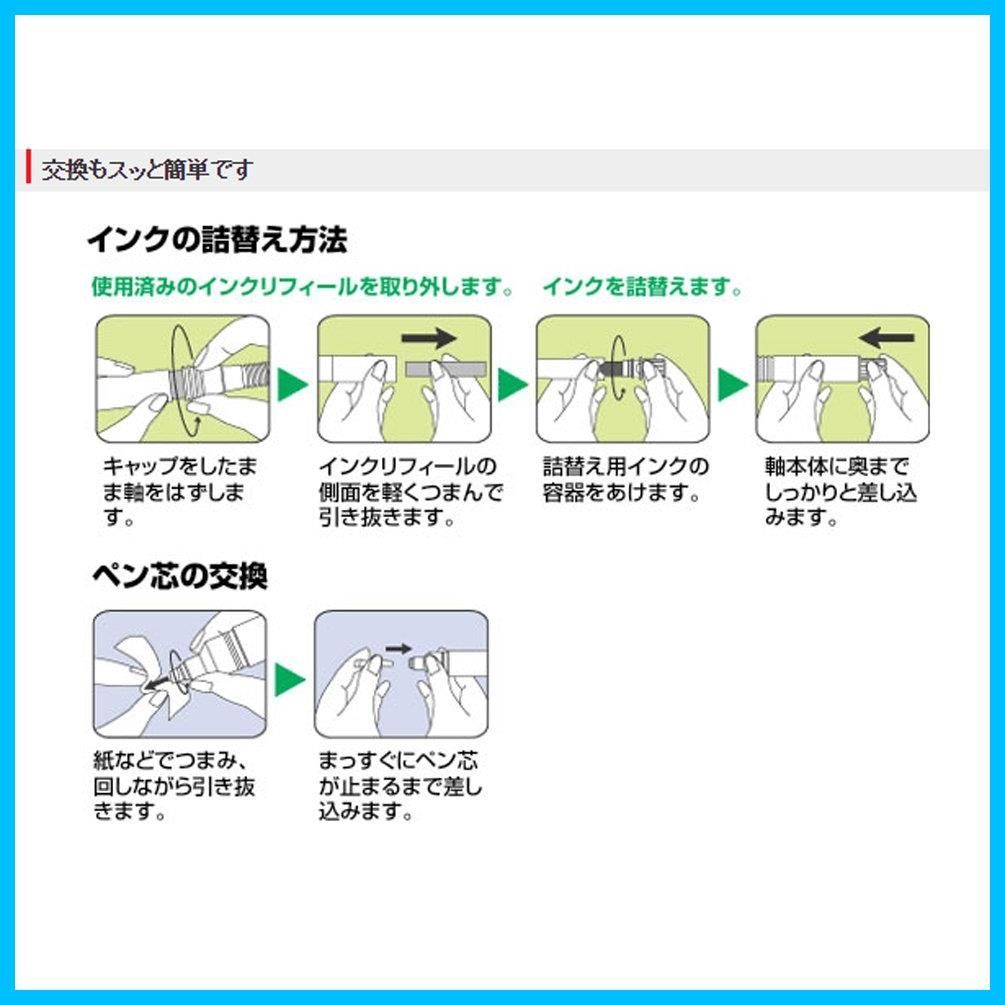 交換もスッと簡単です

インクの詰替え方法

使用済みのインクリフィールを取り外します。

インクを詰替えます。

キャップをしたまま軸をはずします。

インクリフィールの側面を軽くつまんで引き抜きます。

詰替え用インクの容器をあけます。

軸本体に奥までしっかりと差し込みます。

ペン芯の交換

紙などでつまみ、回しながら引き抜きます。

まっすぐにペン芯が止まるまで差し込みます。