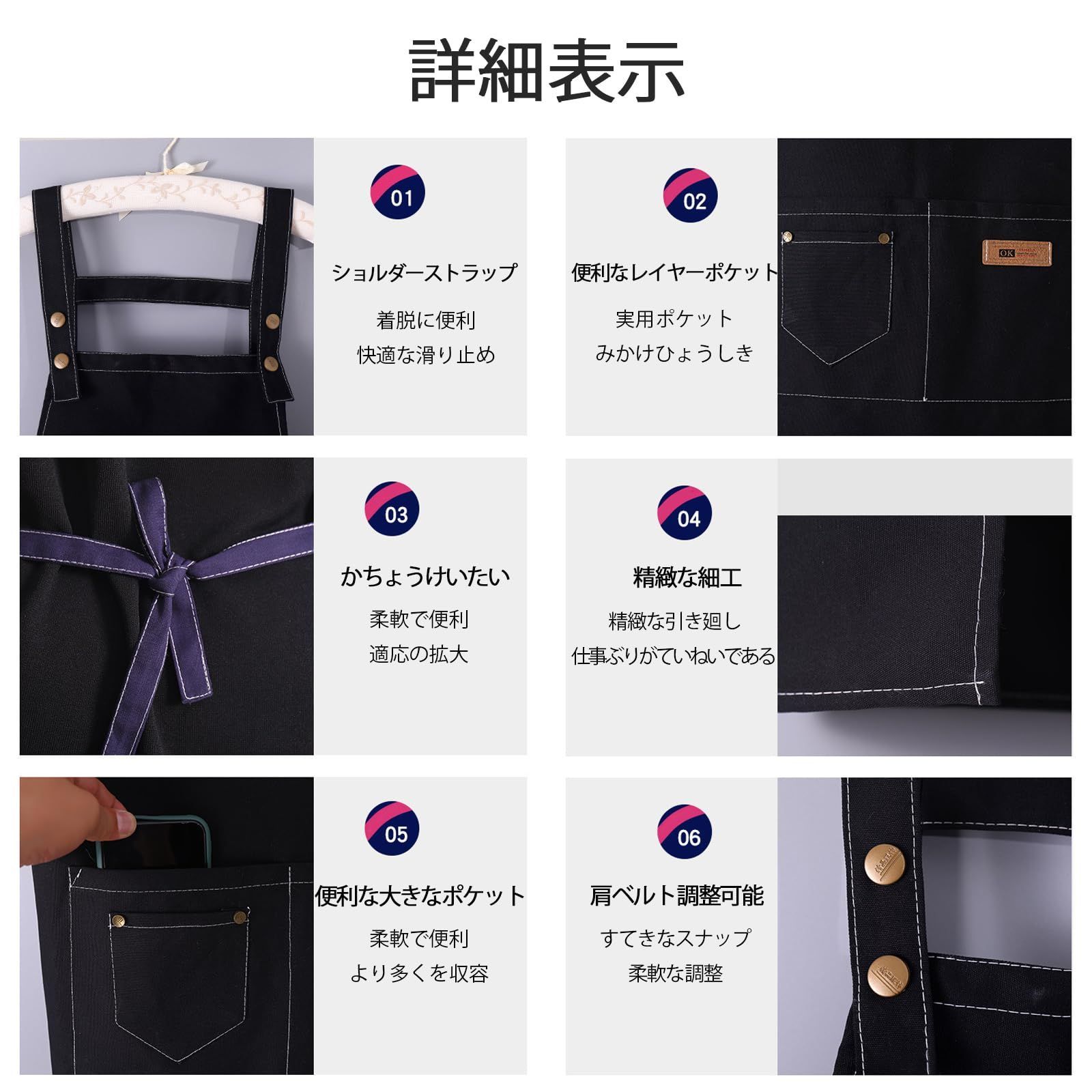 詳細表示

01

ショルダーストラップ

着脱に便利

快適な滑り止め

02

便利なレイヤーポケット

実用ポケット

みかけひょうしき

OK

03

かちょうけいたい

柔軟で便利

適応の拡大

04

精緻な細工

精緻な引き廻し

仕事ぶりがていねいである

05

便利な大きなポケット

柔軟で便利

より多くを収容

06

肩ベルト調整可能

すてきなスナップ

柔軟な調整