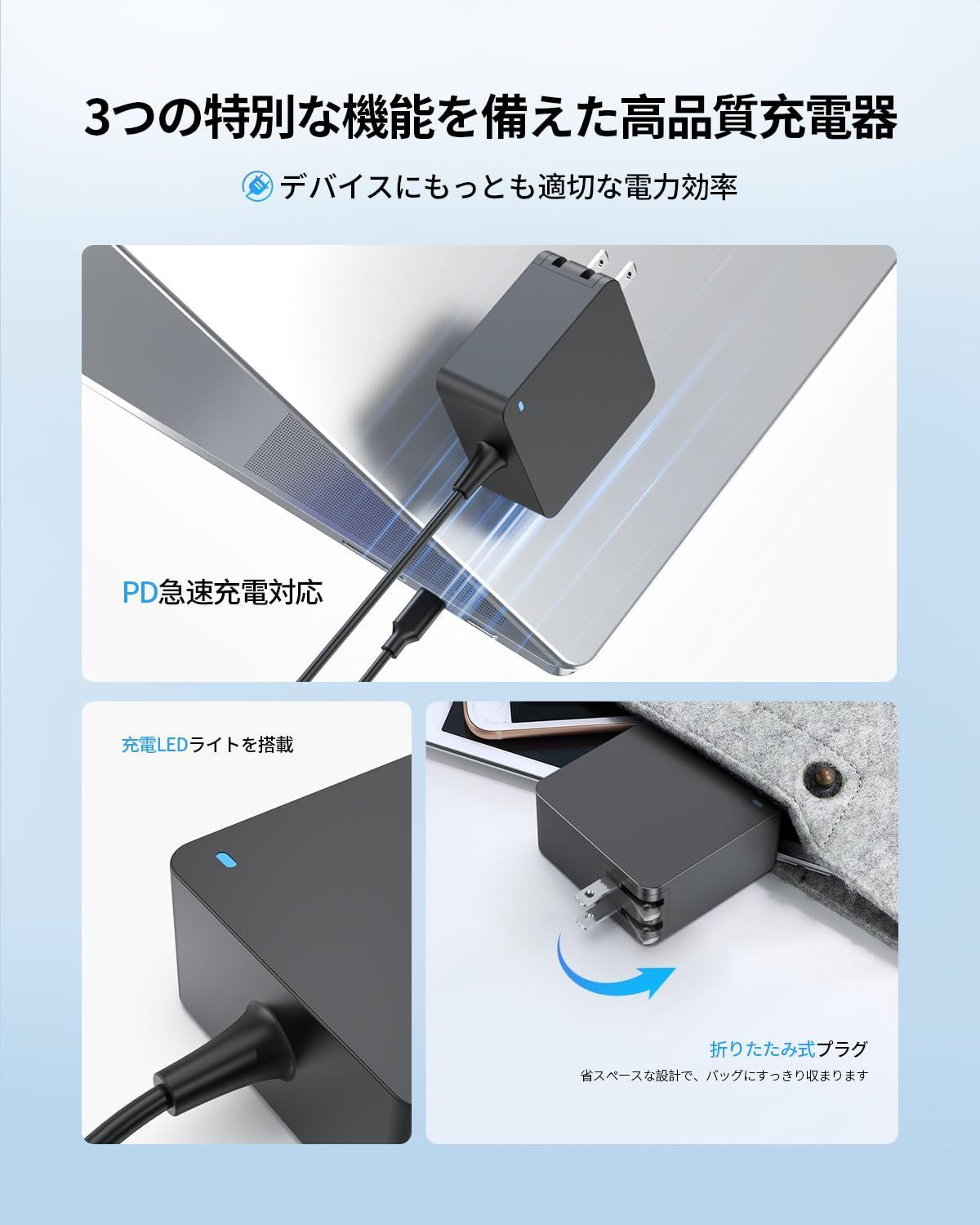 3つの特別な機能を備えた高品質充電器

デバイスにもっとも適切な電力効率

PD急速充電対応

充電LEDライトを搭載

折りたたみ式プラグ

省スペースな設計で、バッグにすっきり収まります