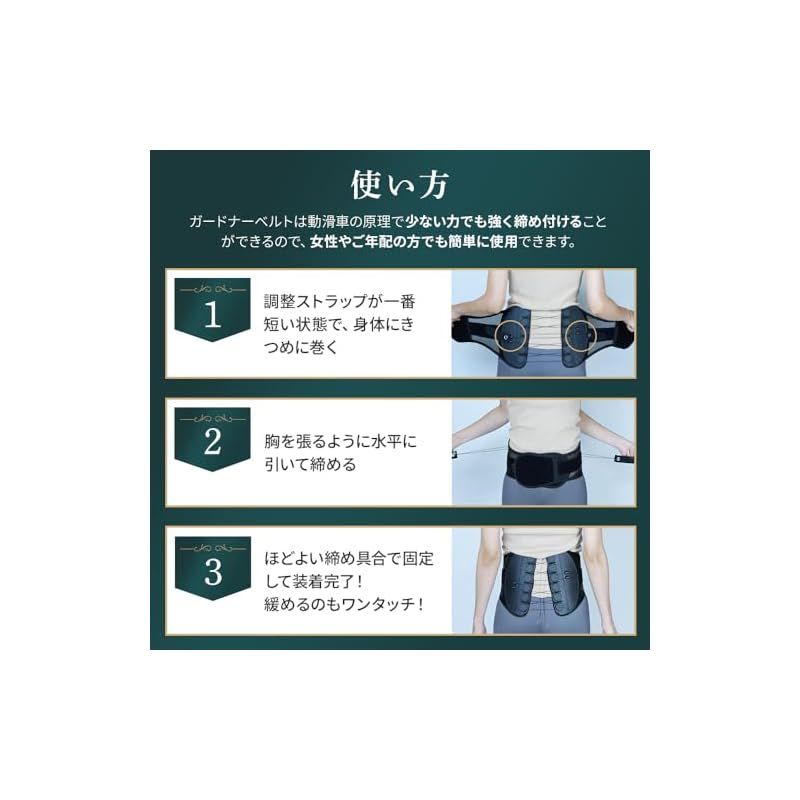 使い方

ガードナーベルトは動滑車の原理で少ない力でも強く締め付けることができるので、女性やご年配の方でも簡単に使用できます。

1

調整ストラップが一番短い状態で、身体にきつめに巻く

2

胸を張るように水平に引いて締める

3

ほどよい締め具合で固定して装着完了！
緩めるのもワンタッチ！