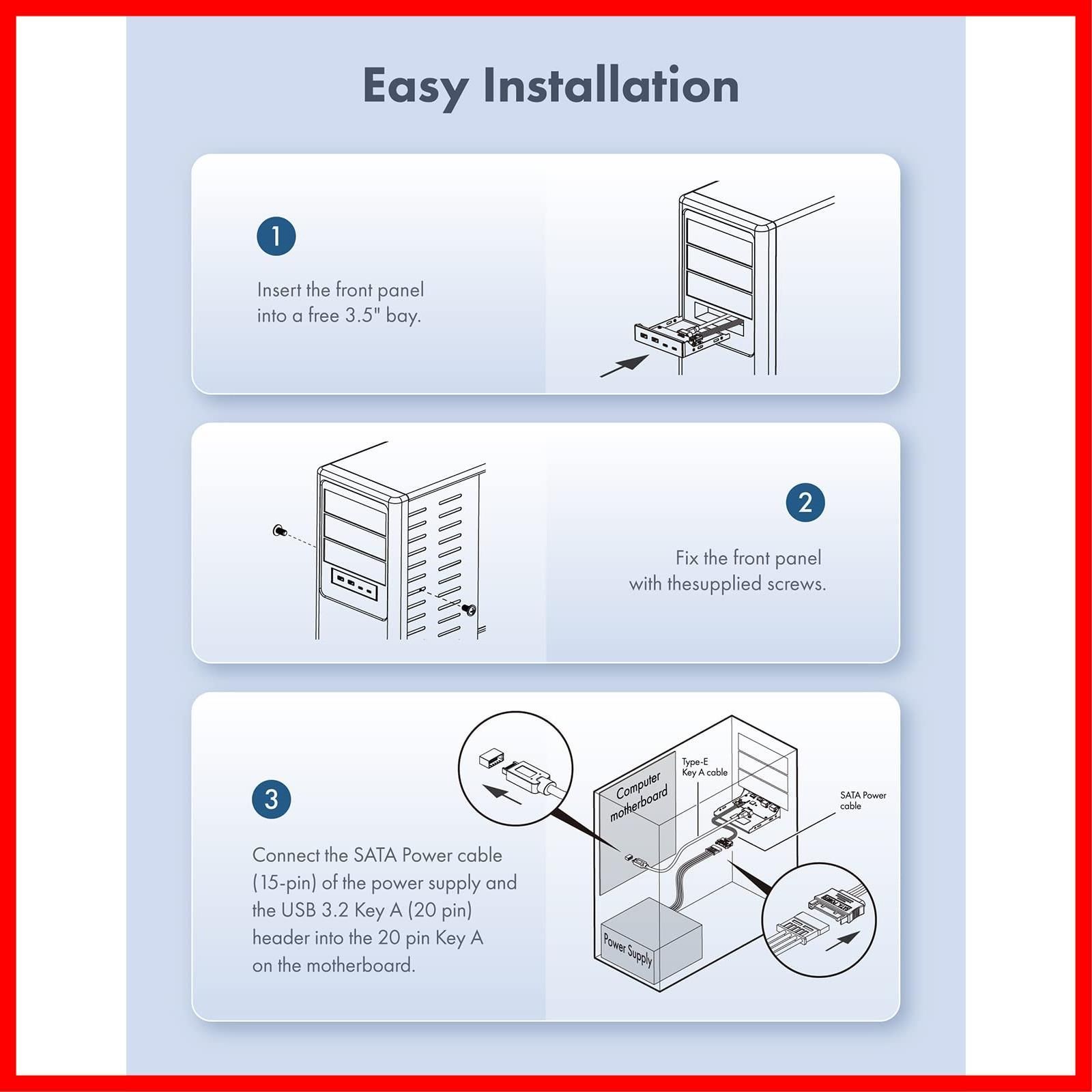 Easy Installation

1

Insert the front panel into a free 3.5" bay.

2

Fix the front panel with thesupplied screws.

3

Connect the SATA Power cable (15-pin) of the power supply and the USB 3.2 Key A (20 pin) header into the 20 pin Key A on the motherboard.

Computer motherboard

Type-E Key A cable

SATA Power cable

Power Supply