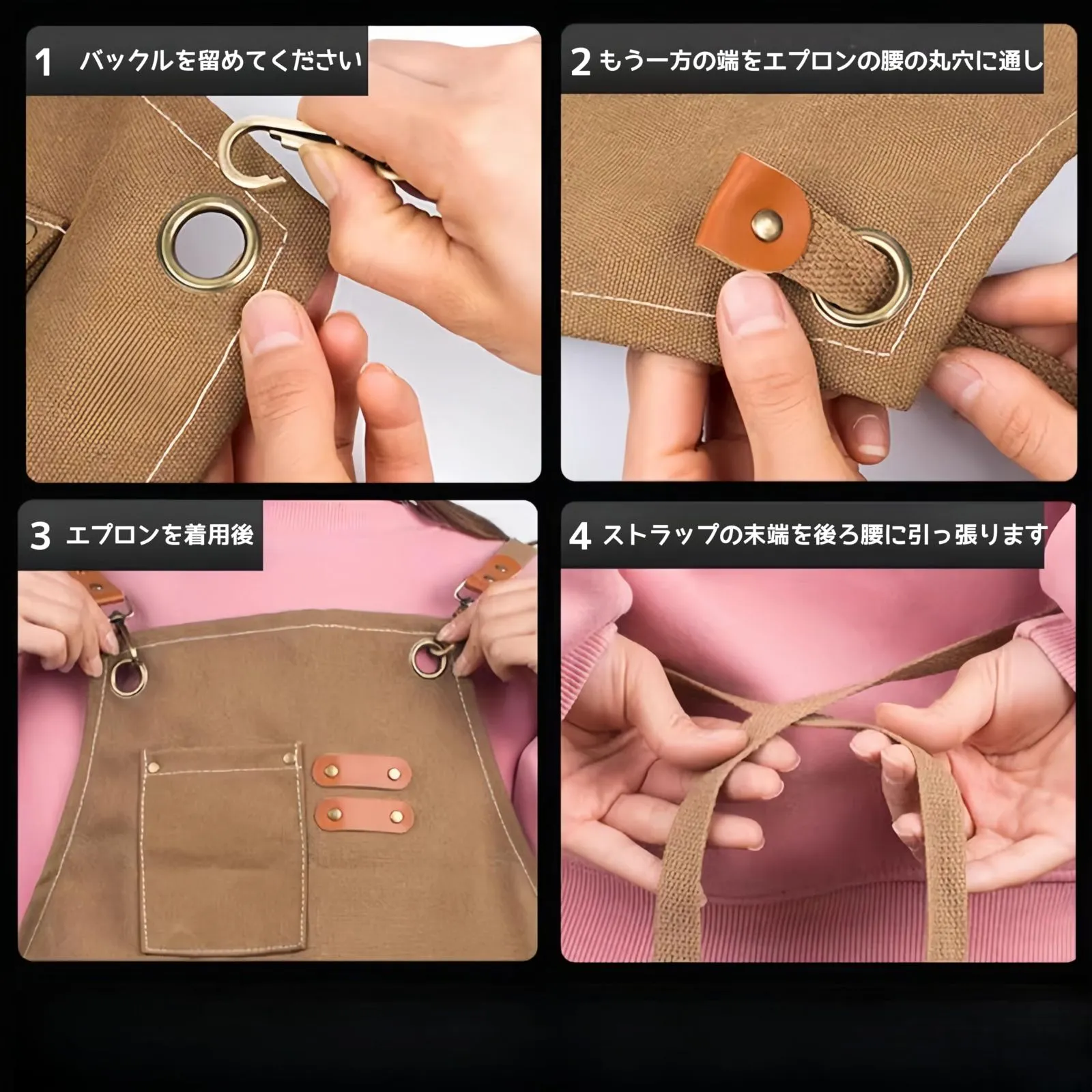 1 バックルを留めてください

2 もう一方の端をエプロンの腰の丸穴に通し

3 エプロンを着用後

4 ストラップの末端を後ろ腰に引っ張ります