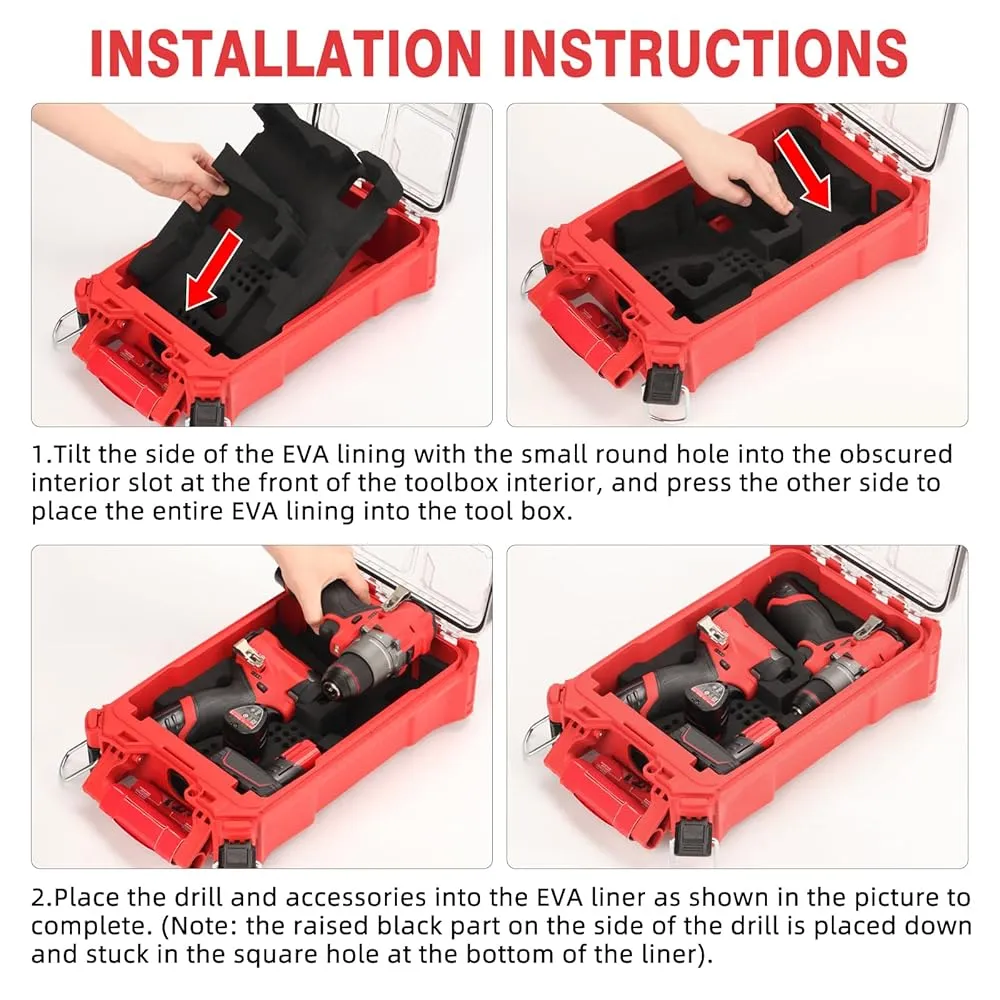 INSTALLATION INSTRUCTIONS

1.Tilt the side of the EVA lining with the small round hole into the obscured interior slot at the front of the toolbox interior, and press the other side to place the entire EVA lining into the tool box.

2.Place the drill and accessories into the EVA liner as shown in the picture to complete. (Note: the raised black part on the side of the drill is placed down and stuck in the square hole at the bottom of the liner).