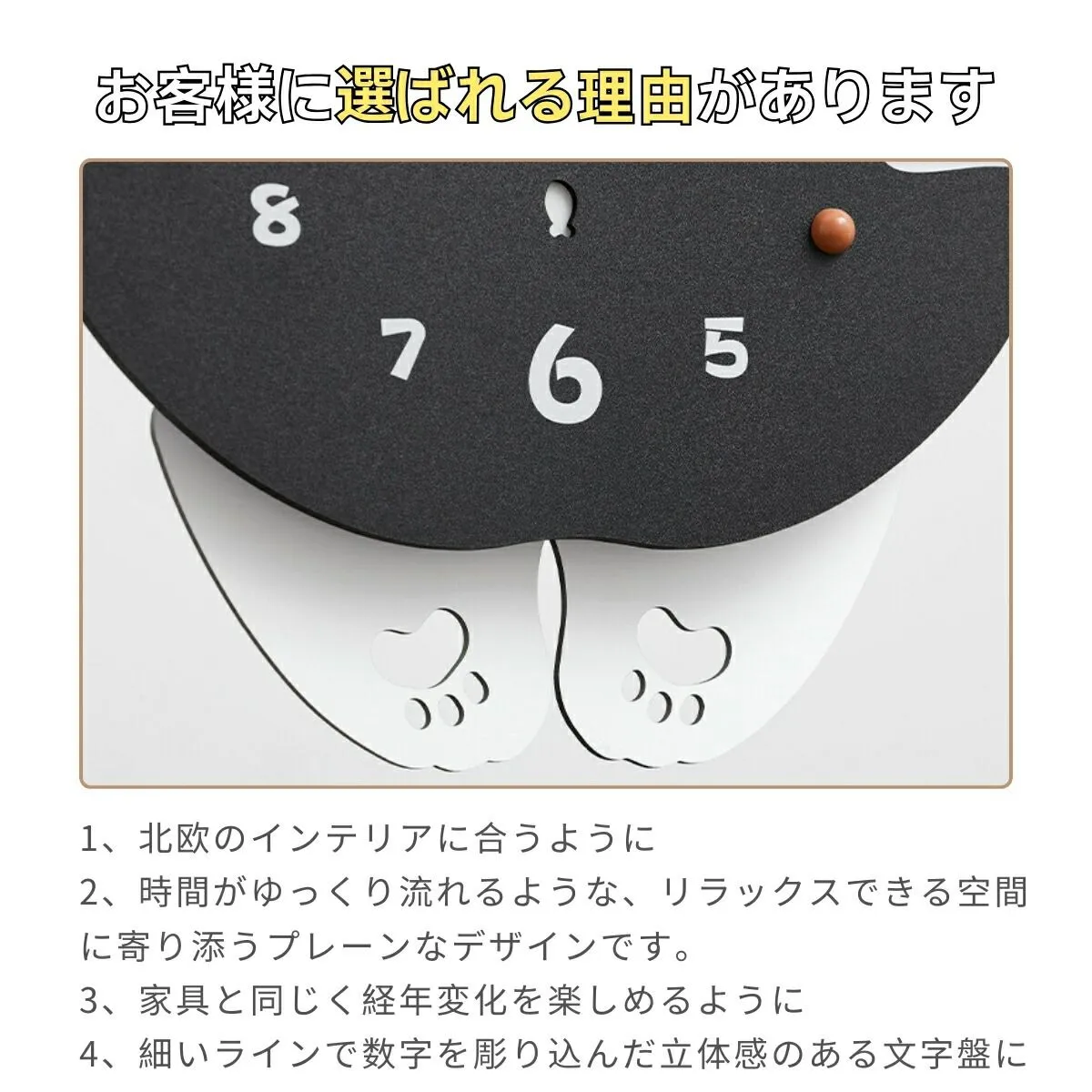 お客様に選ばれる理由があります

8

7 6 5

1、北欧のインテリアに合うように
2、時間がゆっくり流れるような、リラックスできる空間に寄り添うプレーンなデザインです。
3、家具と同じく経年変化を楽しめるように
4、細いラインで数字を彫り込んだ立体感のある文字盤に