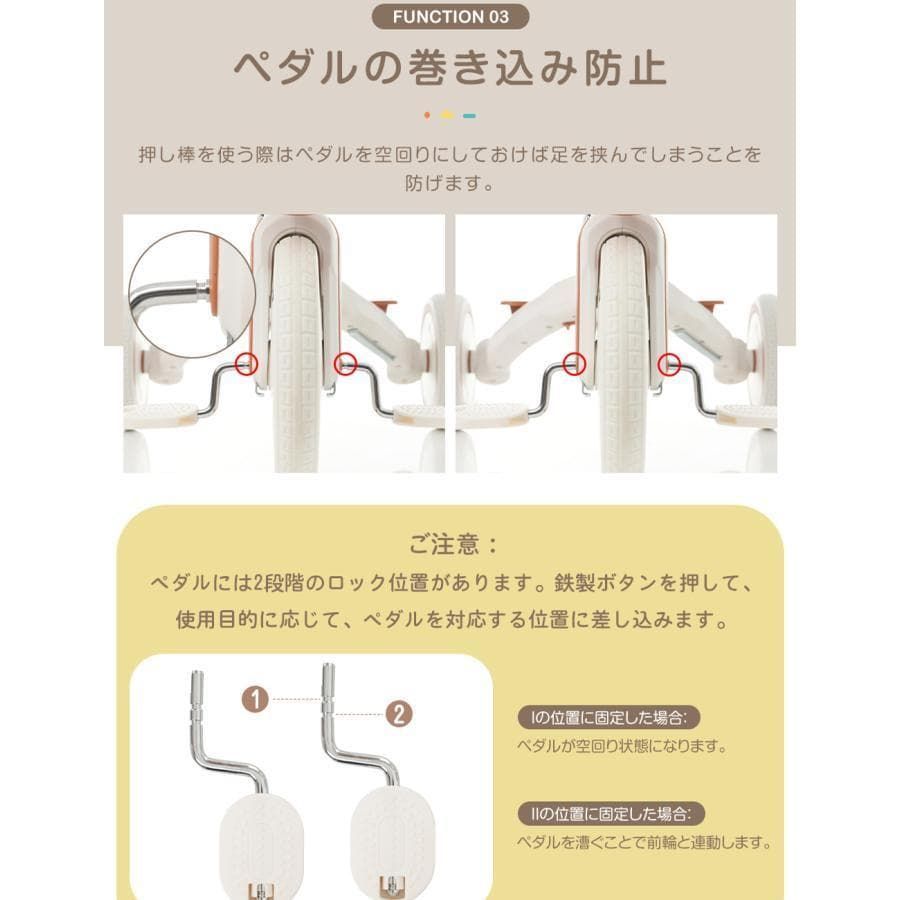 FUNCTION 03

ペダルの巻き込み防止

押し棒を使う際はペダルを空回りにしておけば足を挟んでしまうことを防げます。

ご注意：

ペダルには2段階のロック位置があります。鉄製ボタンを押して、使用目的に応じて、ペダルを対応する位置に差し込みます。

1

2

Iの位置に固定した場合:

ペダルが空回り状態になります。

IIの位置に固定した場合:

ペダルを漕ぐことで前輪と連動します。