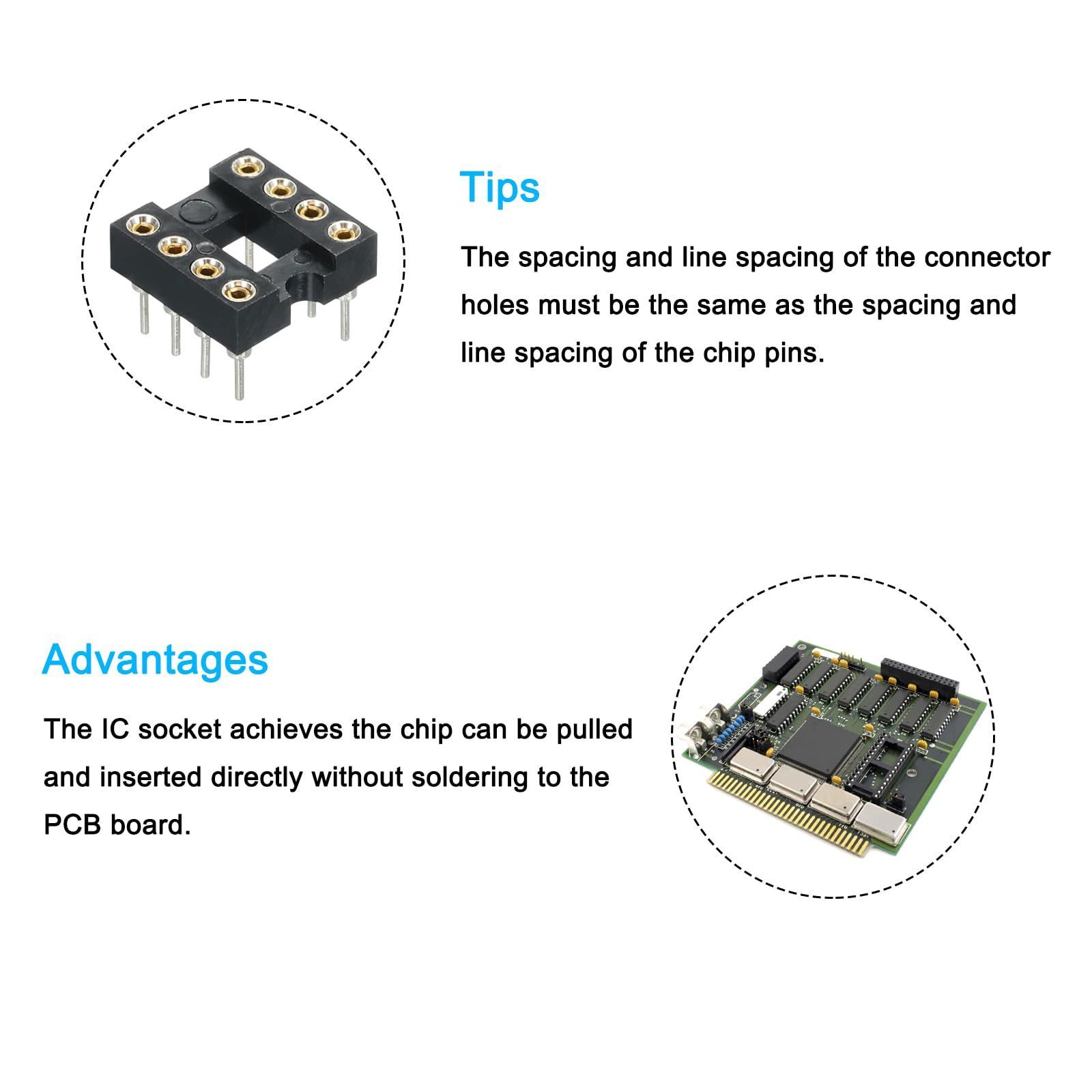 Tips

The spacing and line spacing of the connector holes must be the same as the spacing and line spacing of the chip pins.

Advantages

The IC socket achieves the chip can be pulled and inserted directly without soldering to the PCB board.