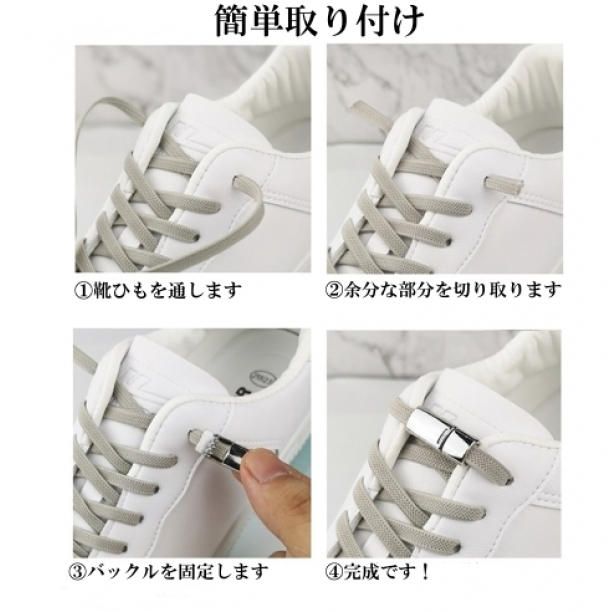 簡単取り付け

①靴ひもを通します

②余分な部分を切り取ります

③バックルを固定します

④完成です！