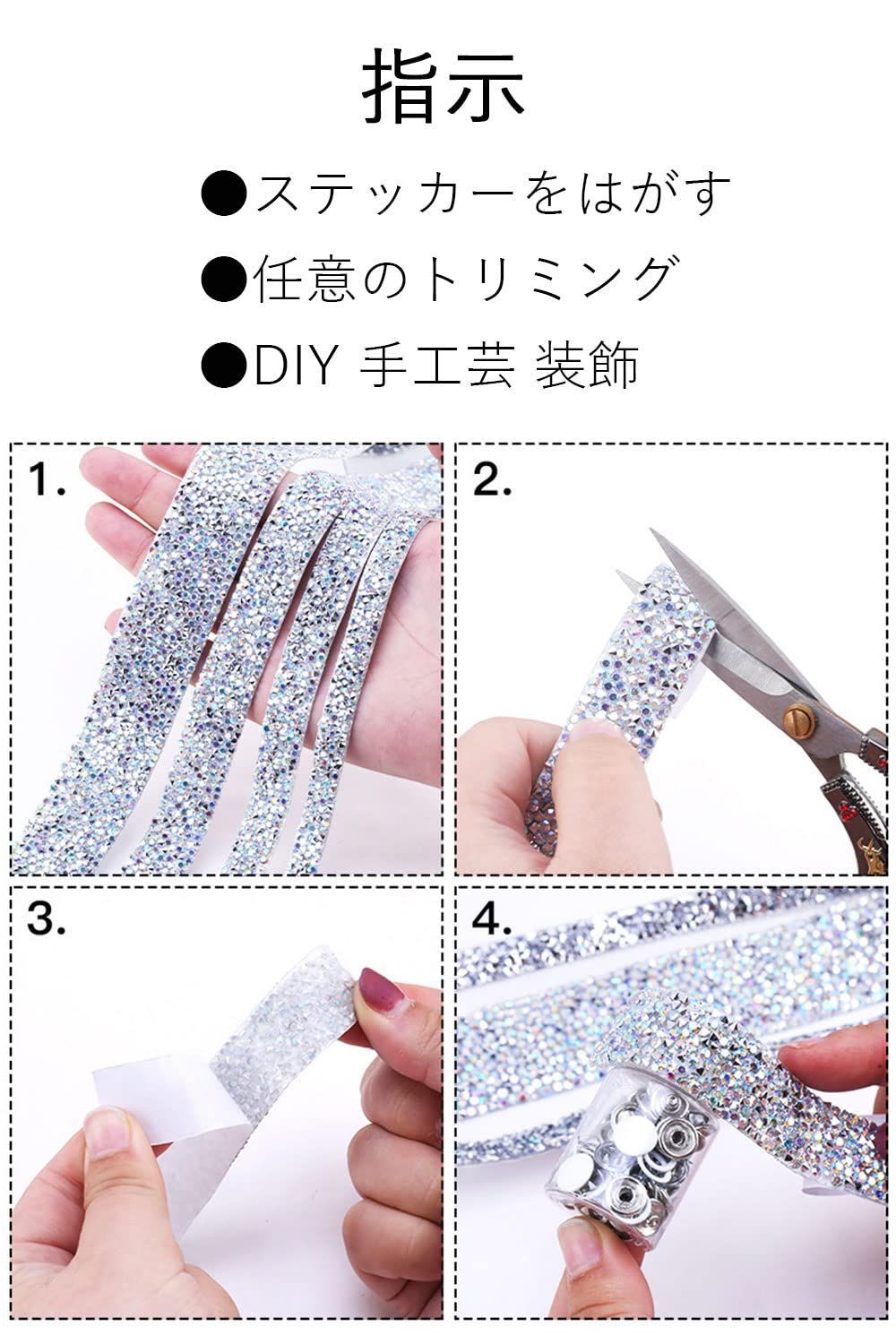 指示

●ステッカーをはがす

●任意のトリミング

●DIY 手工芸 装飾

1.

2.

3.

4.