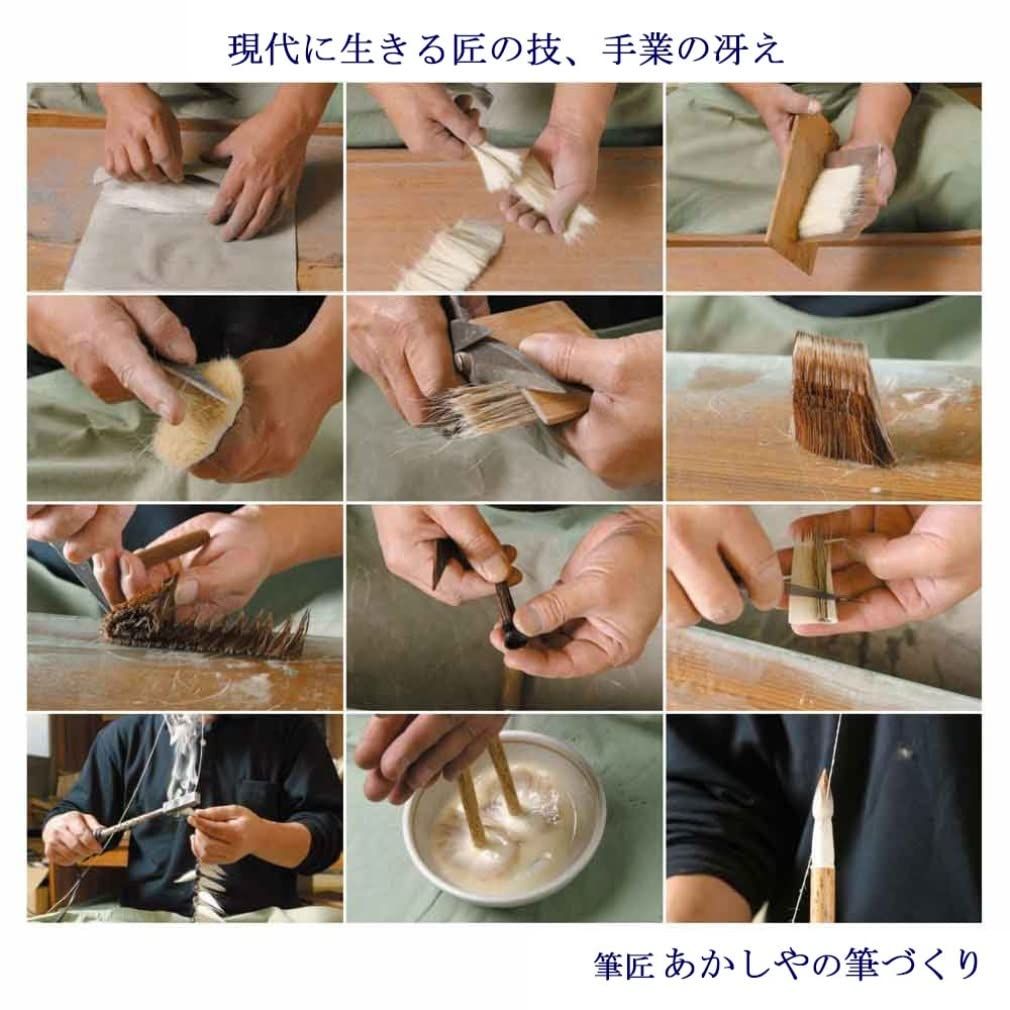 現代に生きる匠の技、手業の冴え

筆匠 あかしやの筆づくり