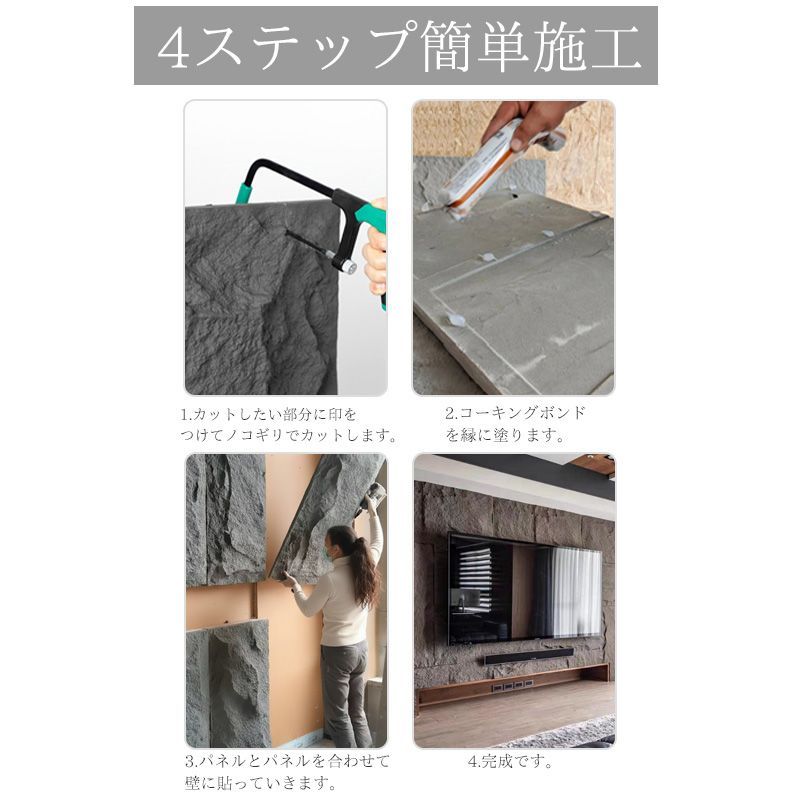 4ステップ簡単施工

1.カットしたい部分に印をつけてノコギリでカットします。

2.コーキングボンドを縁に塗ります。

3.パネルとパネルを合わせて壁に貼っていきます。

4.完成です。