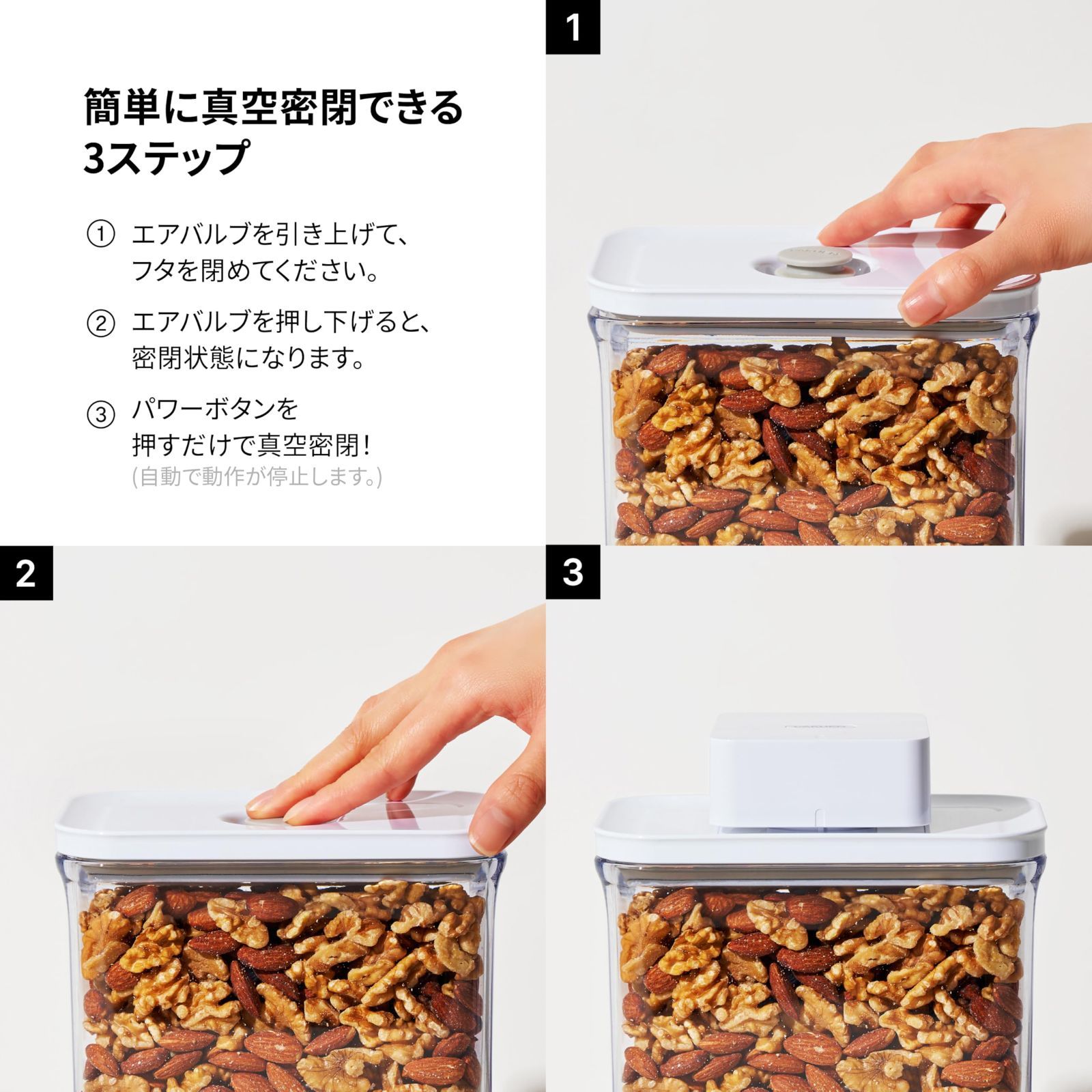 簡単に真空密閉できる
3ステップ

① エアバルブを引き上げて、フタを閉めてください。

② エアバルブを押し下げると、密閉状態になります。

③ パワーボタンを押すだけで真空密閉！
(自動で動作が停止します。)

1

2

3