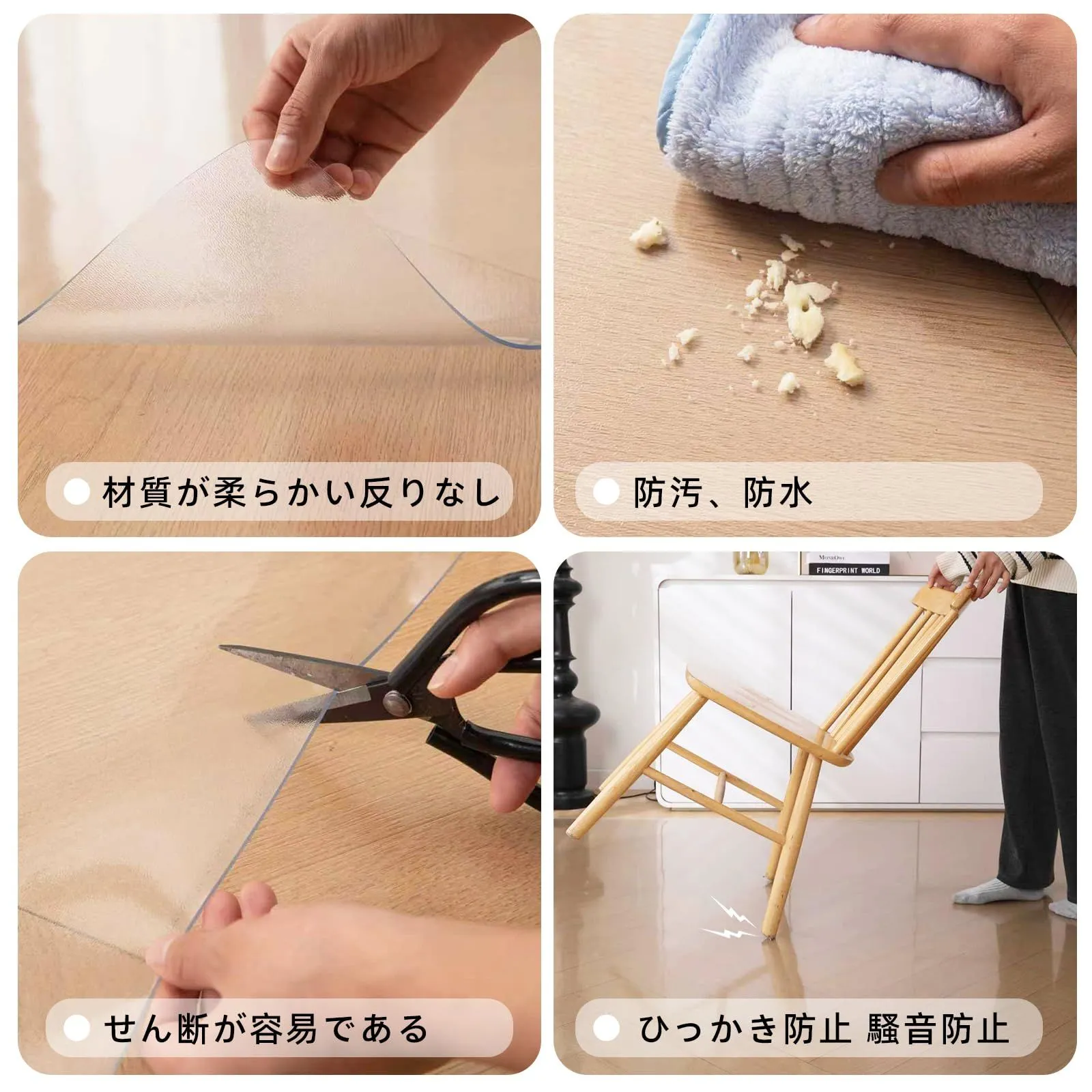 材質が柔らかい反りなし

防汚、防水

MonkOwl
FINGERPRINT WORLD

せん断が容易である

ひっかき防止 騒音防止