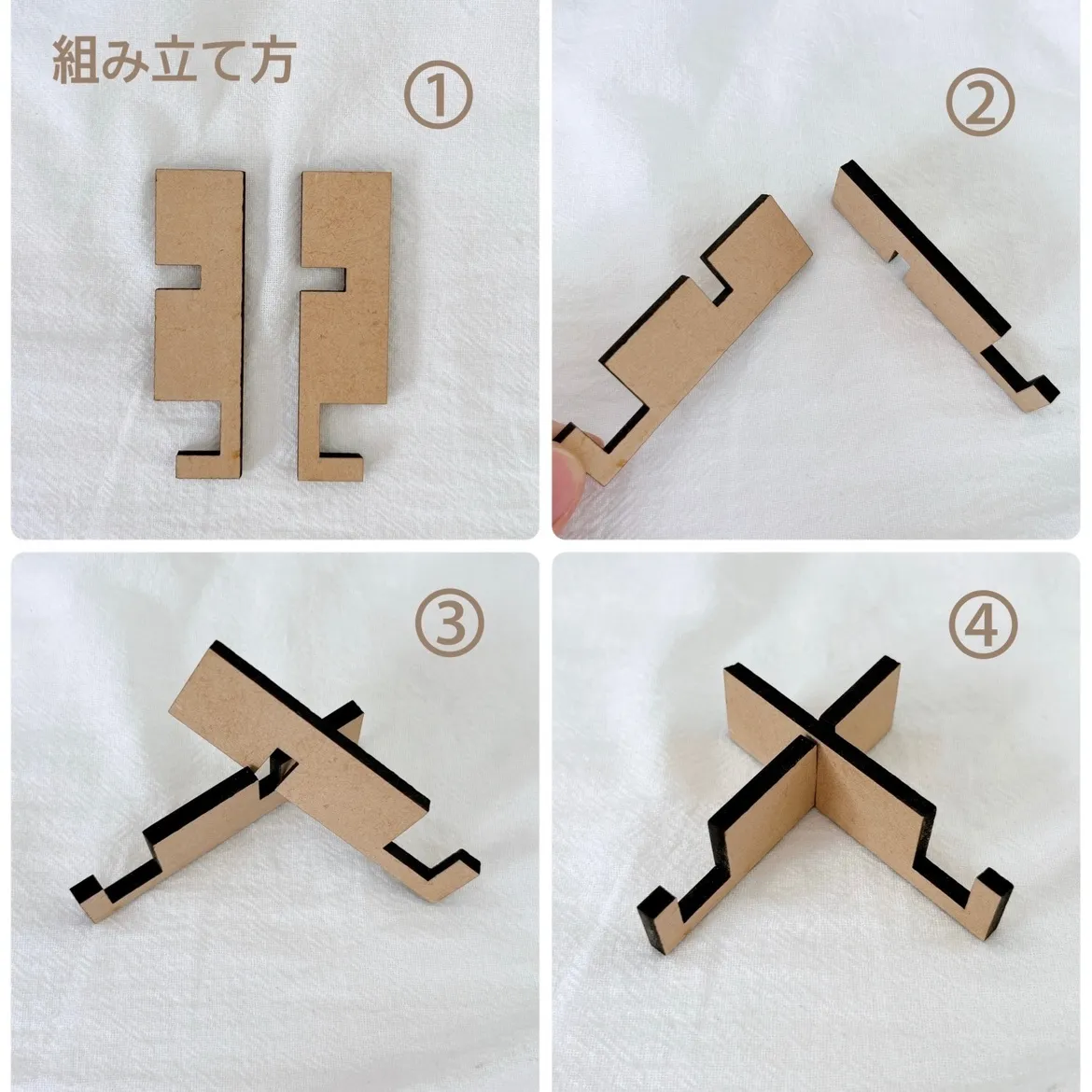 組み立て方

①

②

③

④