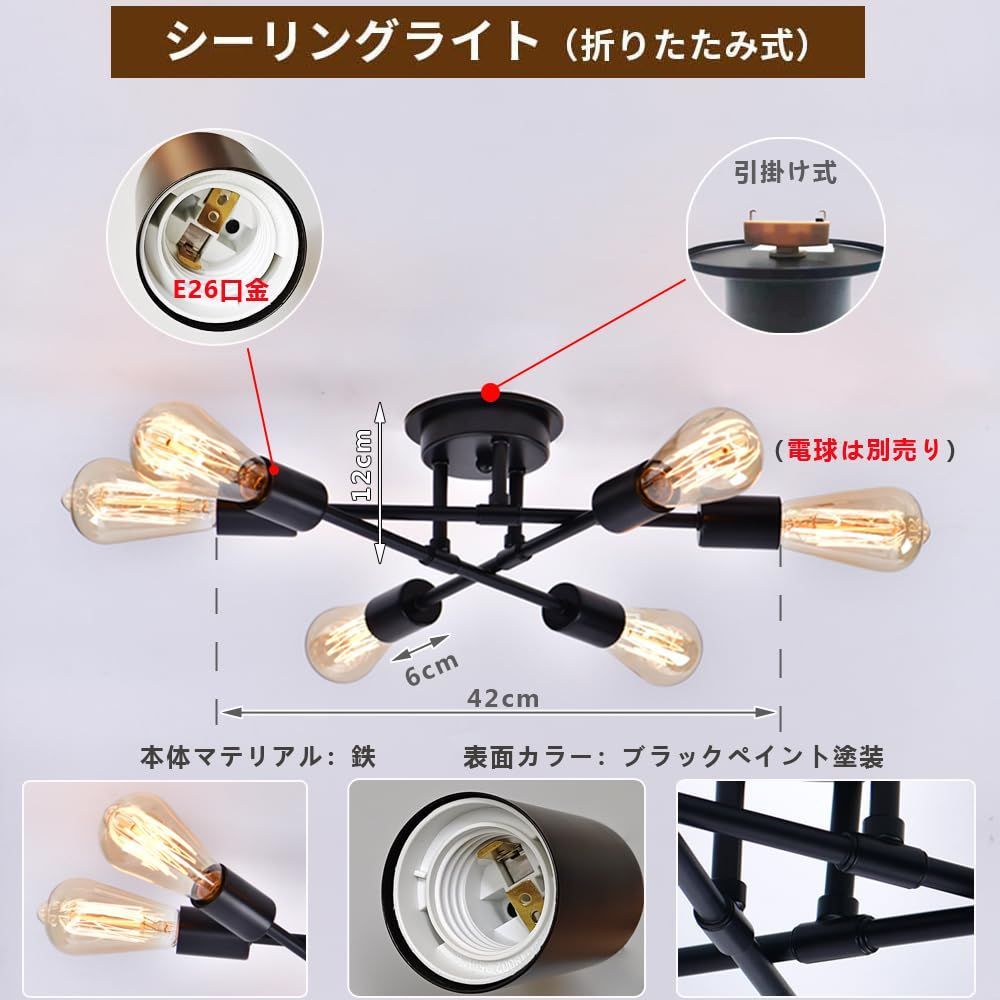 シーリングライト（折りたたみ式）

E26口金

引掛け式

（電球は別売り）

12cm

6cm

42cm

本体マテリアル：鉄

表面カラー：ブラックペイント塗装