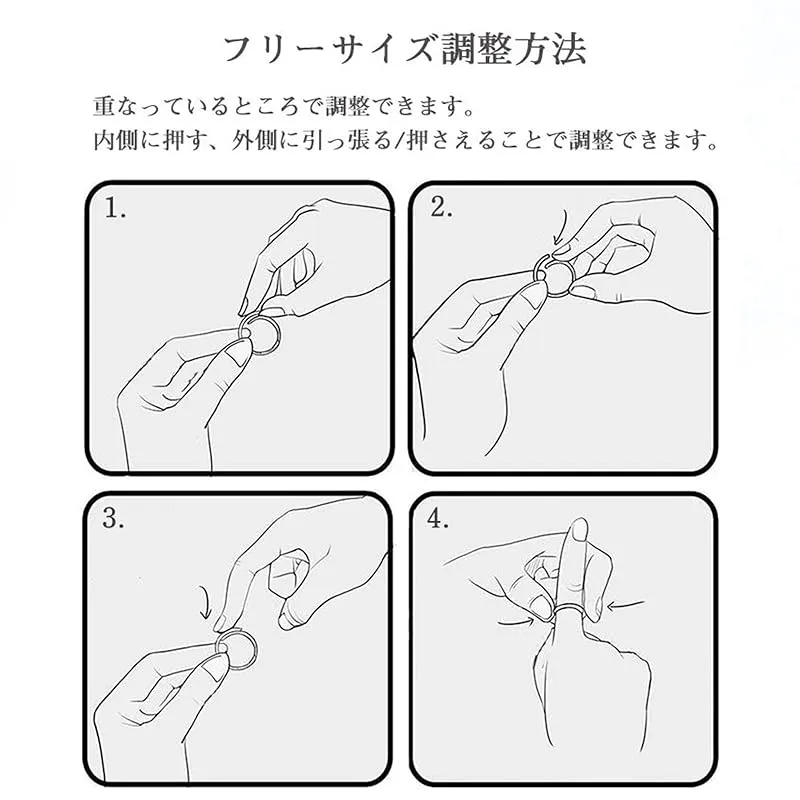 フリーサイズ調整方法

重なっているところで調整できます。
内側に押す、外側に引っ張る/押さえることで調整できます。

1.

2.

3.

4.