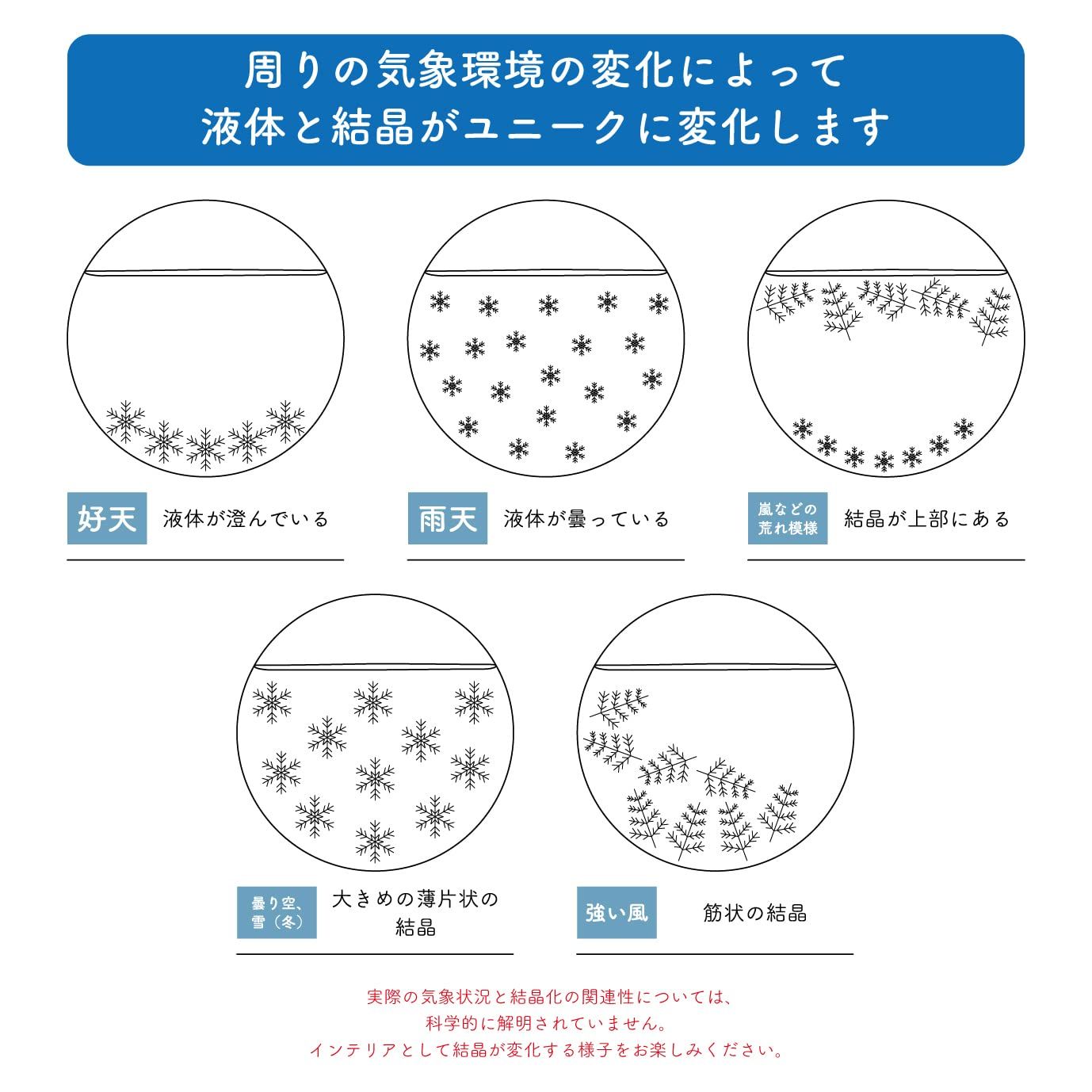 周りの気象環境の変化によって
液体と結晶がユニークに変化します

好天 液体が澄んでいる

雨天 液体が曇っている

嵐などの荒れ模様 結晶が上部にある

曇り空、雪（冬） 大きめの薄片状の結晶

強い風 筋状の結晶

実際の気象状況と結晶化の関連性については、
科学的に解明されていません。
インテリアとして結晶が変化する様子をお楽しみください。