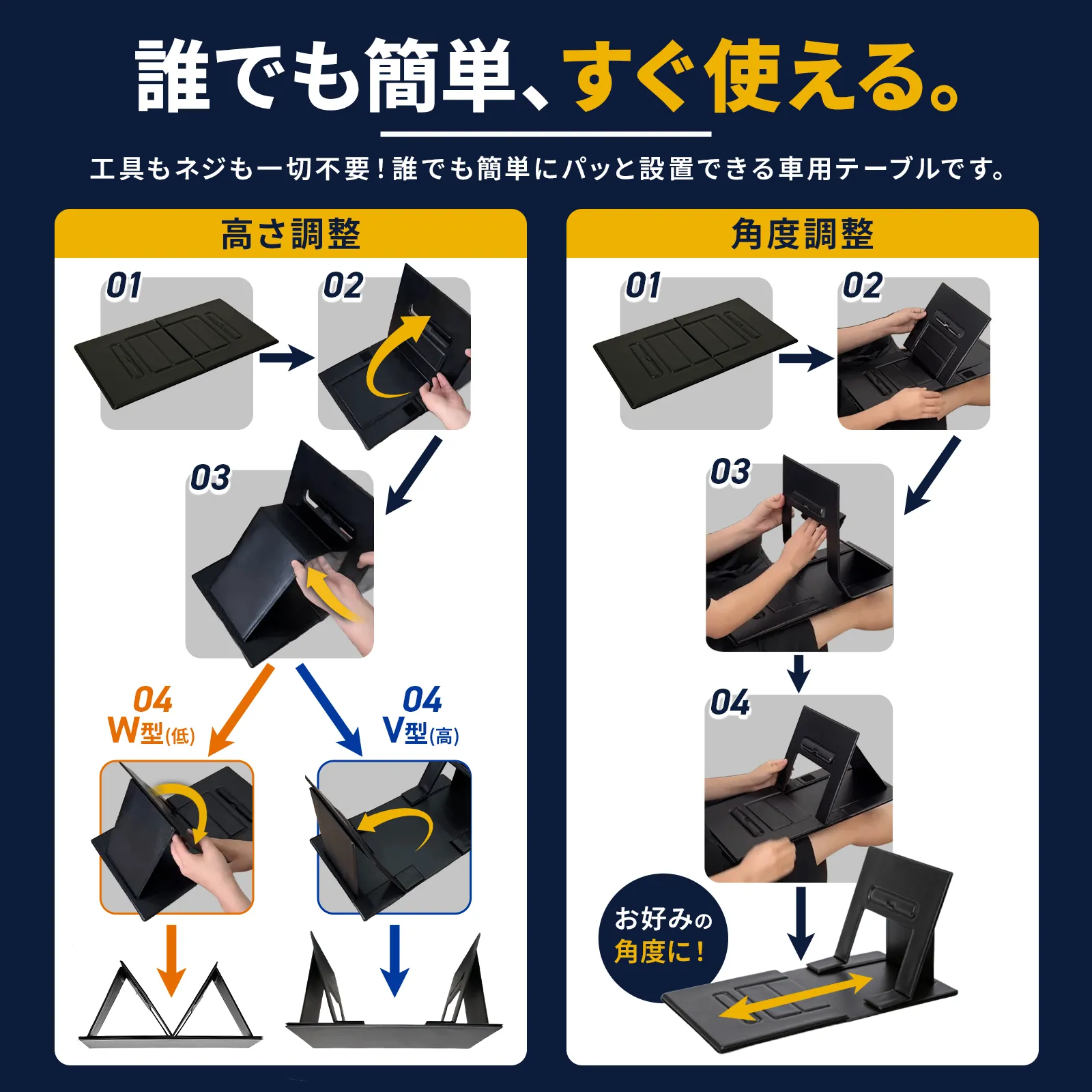 誰でも簡単、すぐ使える。

工具もネジも一切不要！誰でも簡単にパッと設置できる車用テーブルです。

高さ調整

01

02

03

04
W型(低)

04
V型(高)

角度調整

01

02

03

04

お好みの角度に！