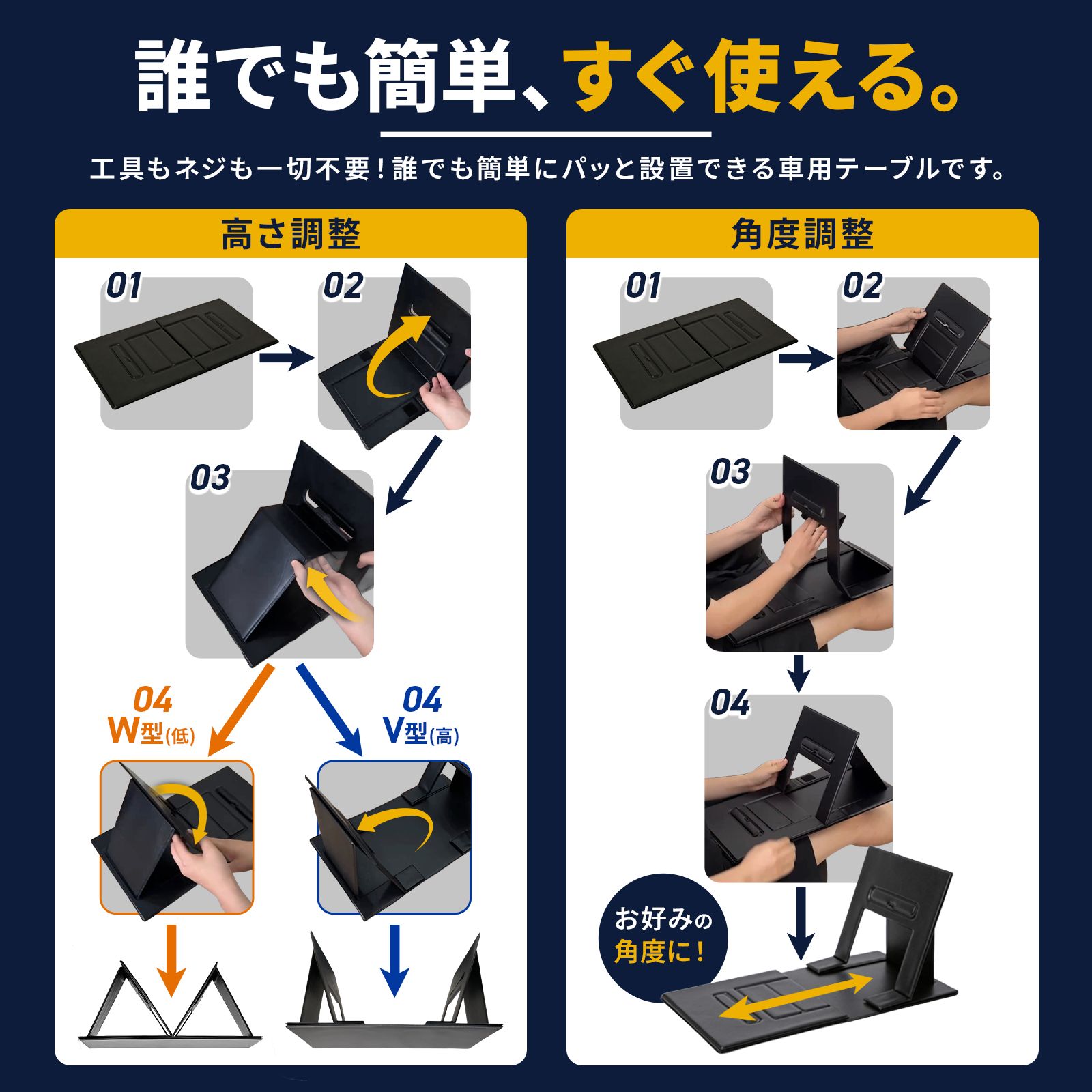 誰でも簡単、すぐ使える。

工具もネジも一切不要！誰でも簡単にパッと設置できる車用テーブルです。

高さ調整

01

02

03

04
W型(低)

04
V型(高)

角度調整

01

02

03

04

お好みの角度に！