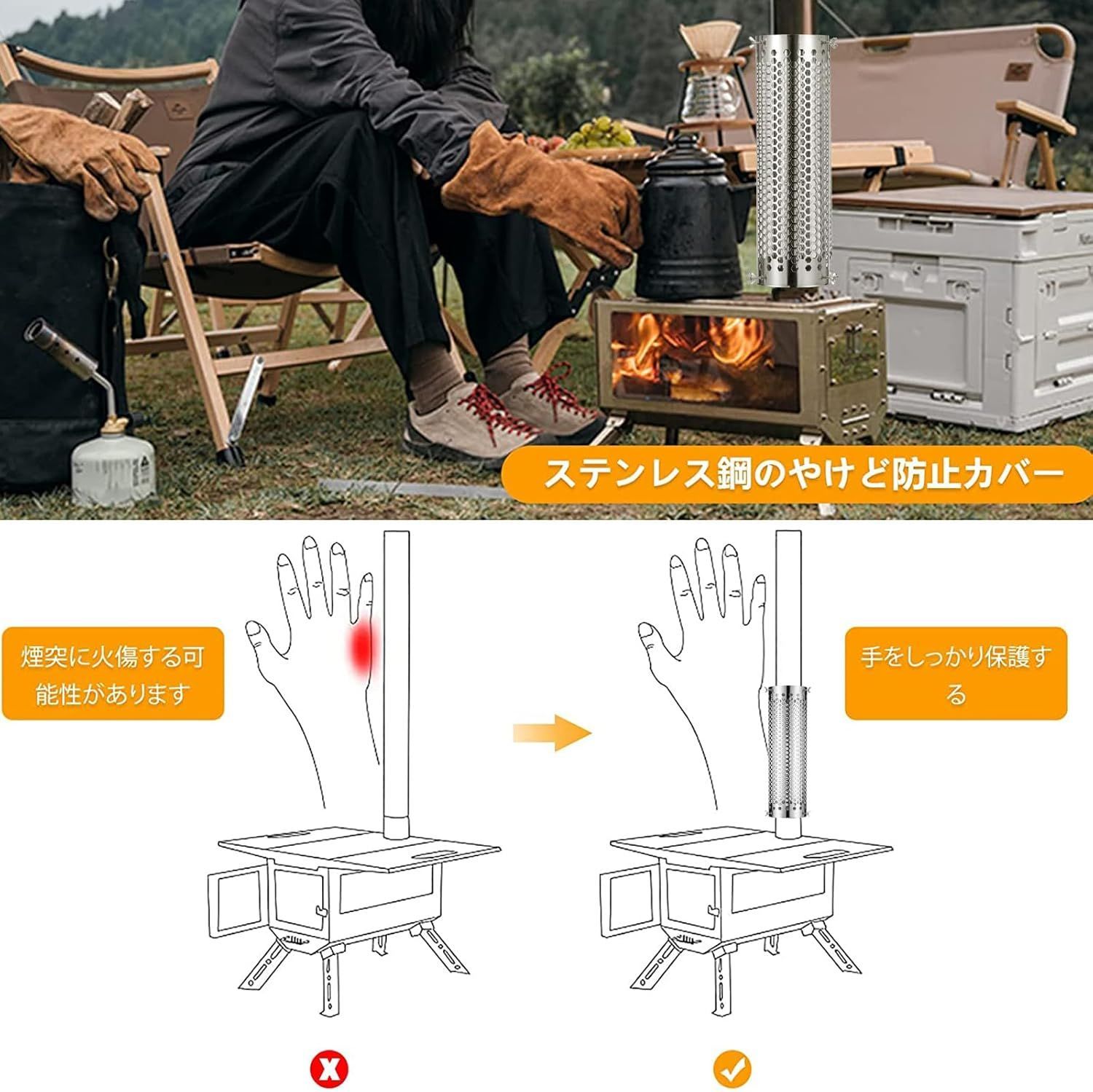 ステンレス鋼のやけど防止カバー

煙突に火傷する可能性があります

手をしっかり保護する