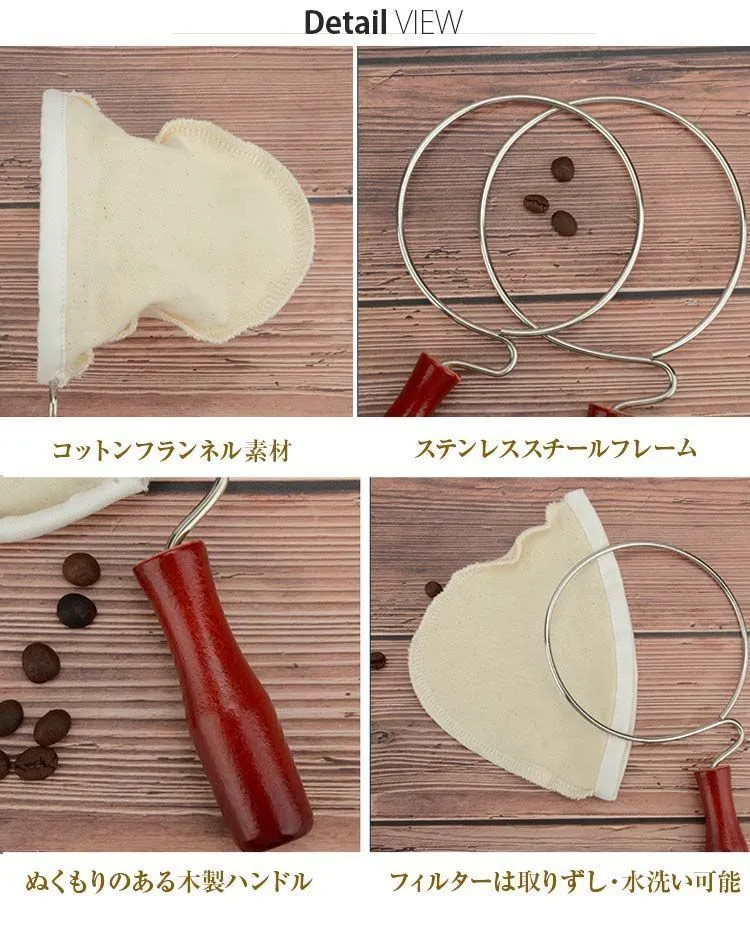 Detail VIEW

コットンフランネル素材

ステンレススチールフレーム

ぬくもりのある木製ハンドル

フィルターは取りずし・水洗い可能