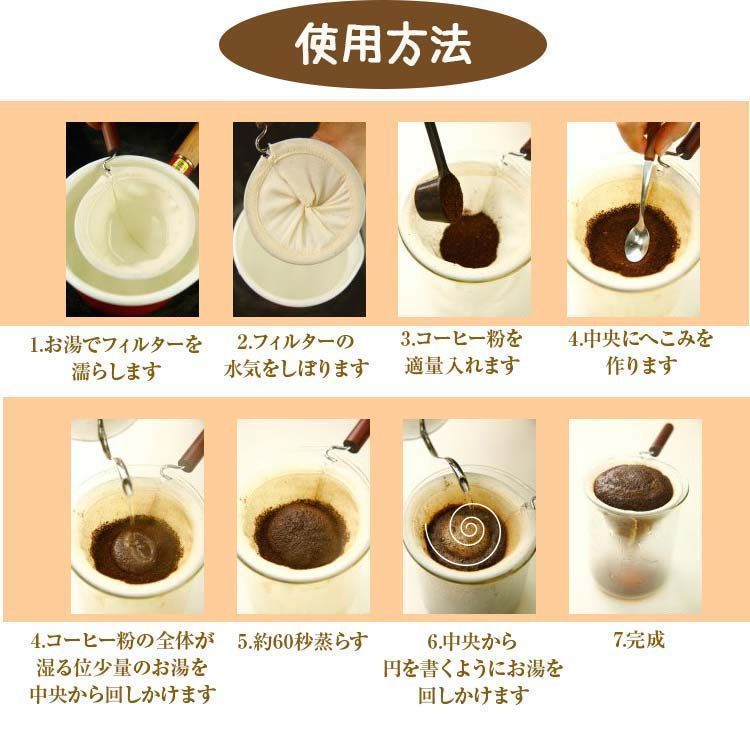 使用方法

1.お湯でフィルターを濡らします

2.フィルターの水気をしぼります

3.コーヒー粉を適量入れます

4.中央にへこみを作ります

4.コーヒー粉の全体が湿る位少量のお湯を中央から回しかけます

5.約60秒蒸らす

6.中央から円を書くようにお湯を回しかけます

7.完成