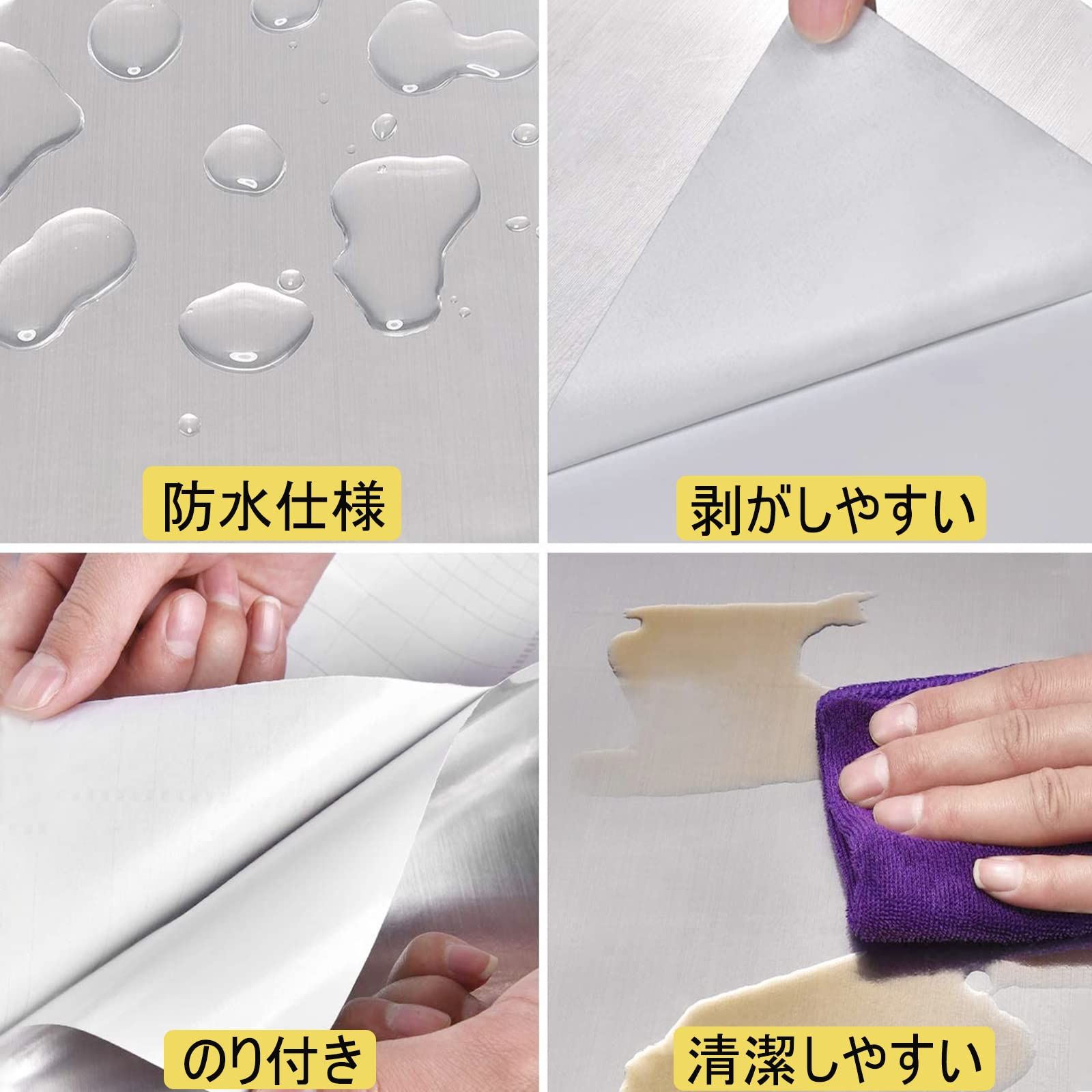 防水仕様

剥がしやすい

のり付き

清潔しやすい