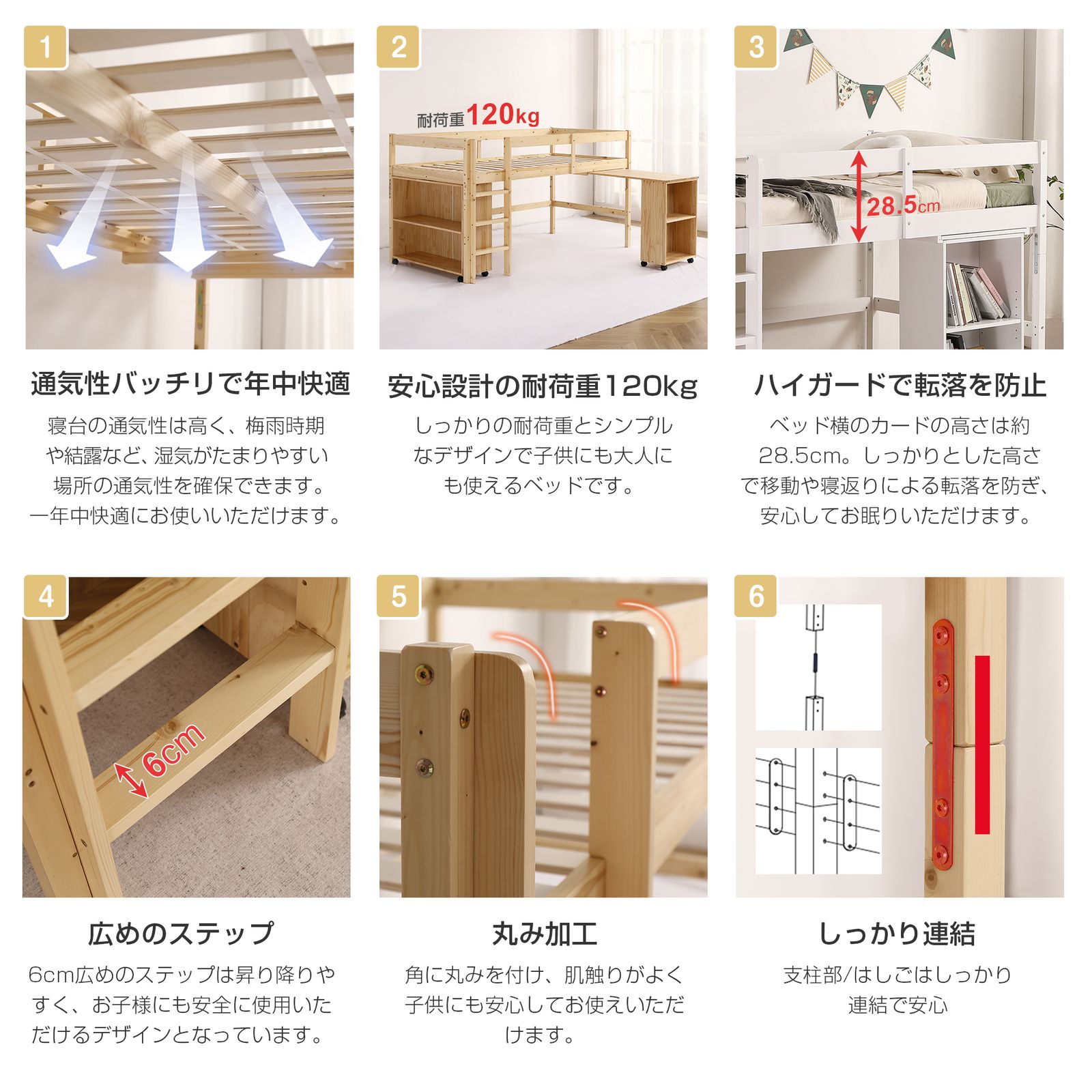 1

通気性バッチリで年中快適

寝台の通気性は高く、梅雨時期や結露など、湿気がたまりやすい場所の通気性を確保できます。一年中快適にお使いいただけます。

2

耐荷重120kg

安心設計の耐荷重120kg

しっかりの耐荷重とシンプルなデザインで子供にも大人にも使えるベッドです。

3

28.5cm

ハイガードで転落を防止

ベッド横のカードの高さは約28.5cm。しっかりとした高さで移動や寝返りによる転落を防ぎ、安心してお眠りいただけます。

4

6cm

広めのステップ

6cm広めのステップは昇り降りやすく、お子様にも安全に使用いただけるデザインとなっています。

5

丸み加工

角に丸みを付け、肌触りがよく子供にも安心してお使えいただけます。

6

しっかり連結

支柱部/はしごはしっかり連結で安心