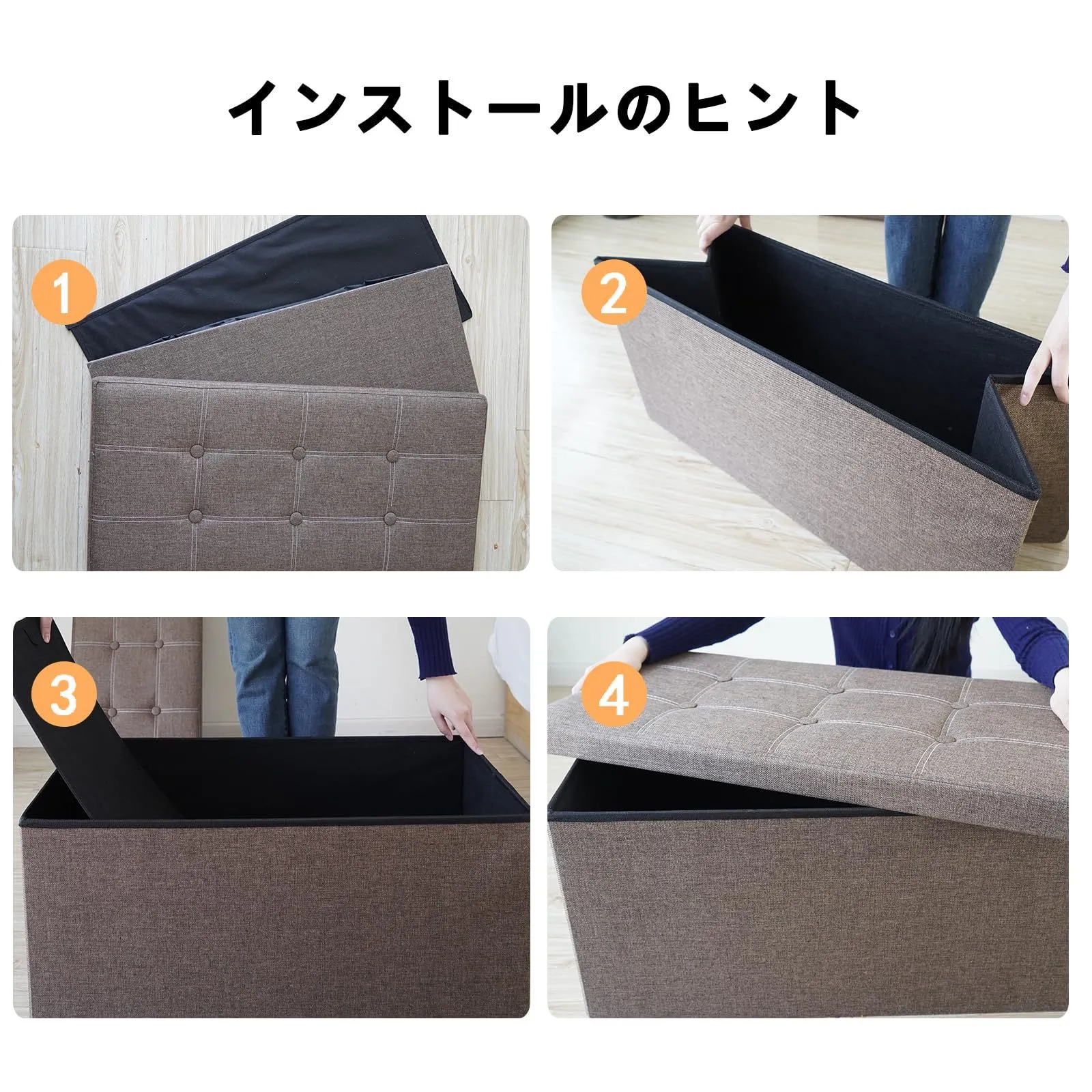 インストールのヒント

1

2

3

4