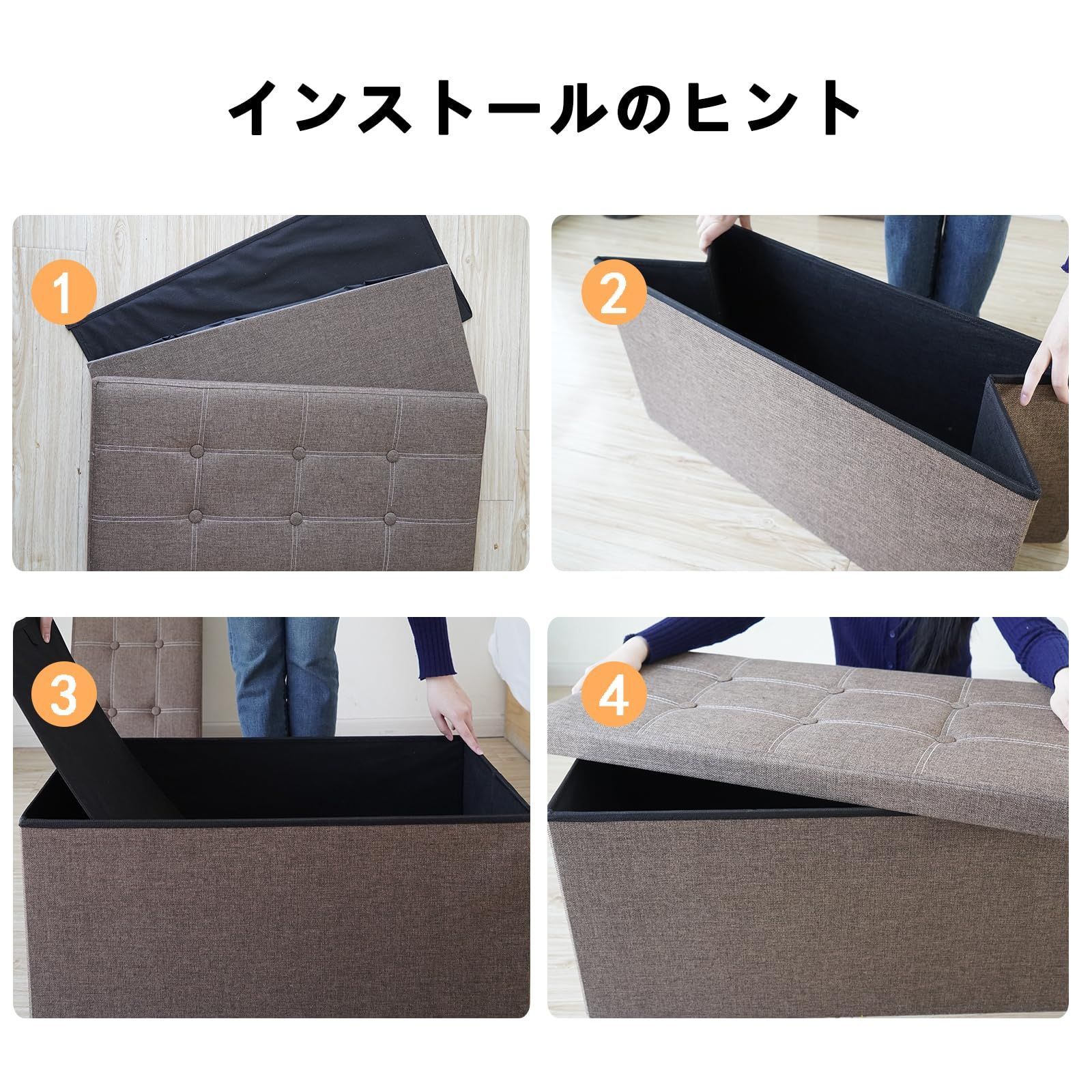 インストールのヒント

1

2

3

4