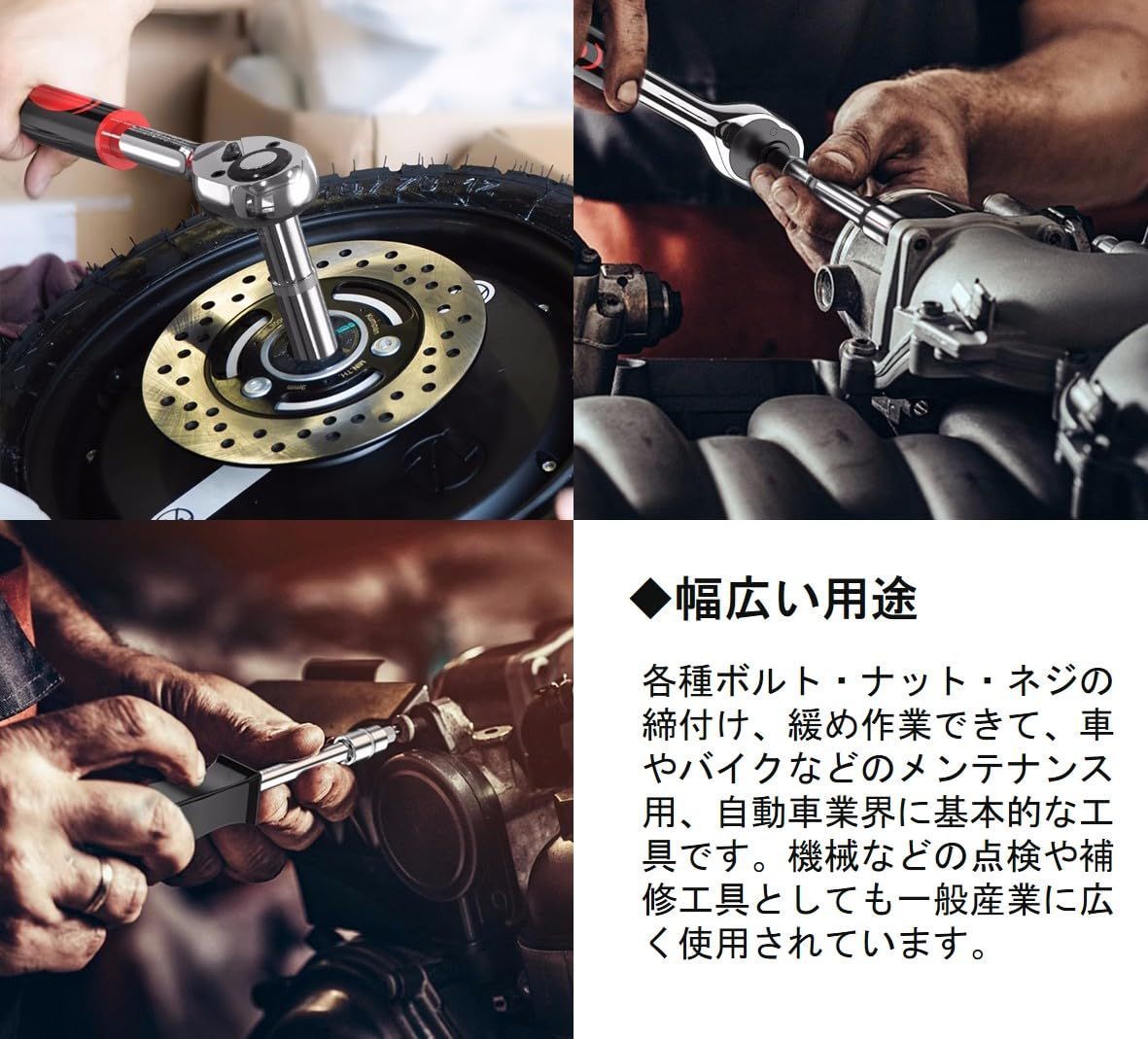 ◆幅広い用途

各種ボルト・ナット・ネジの締付け、緩め作業できて、車やバイクなどのメンテナンス用、自動車業界に基本的な工具です。機械などの点検や補修工具としても一般産業に広く使用されています。