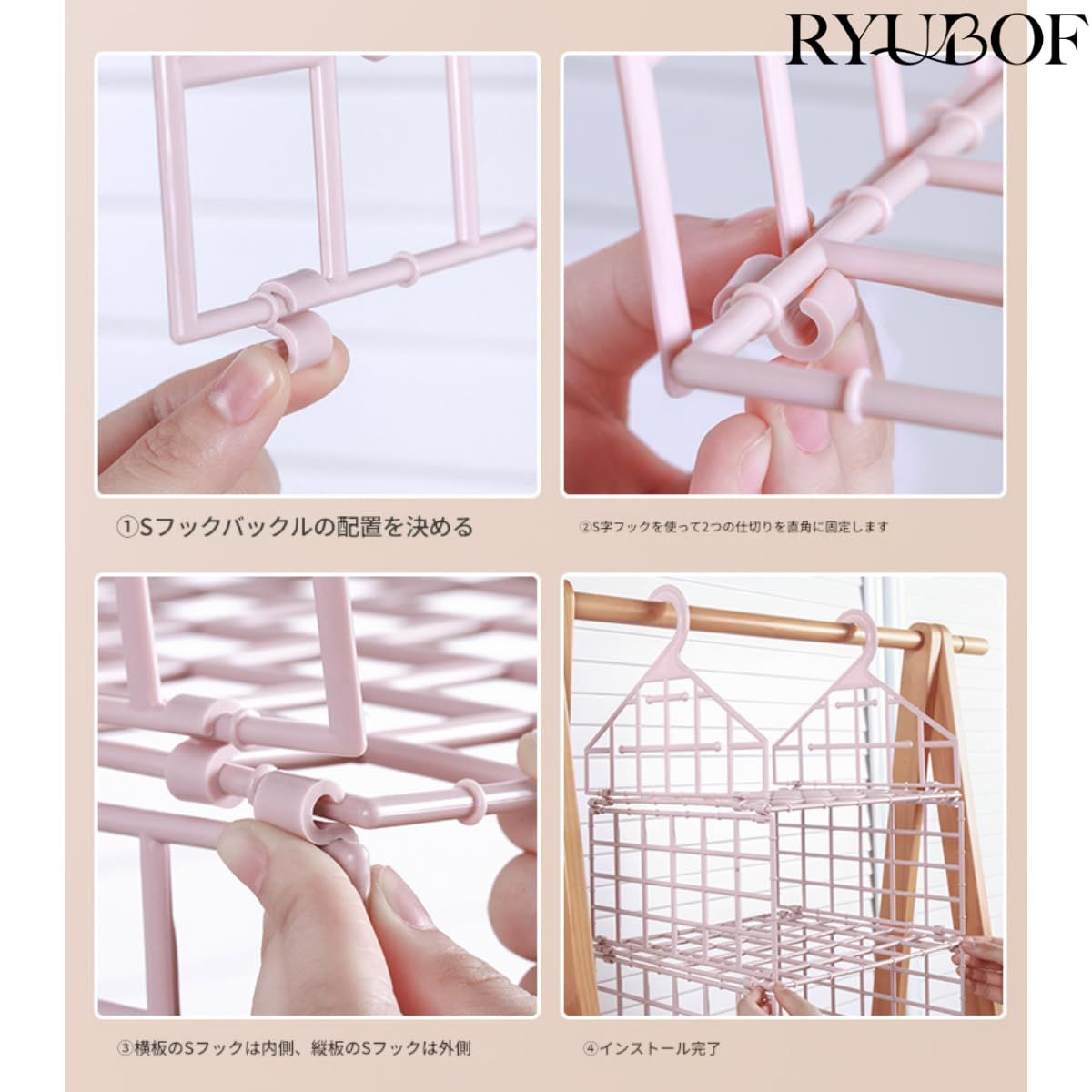 RYUBOF

①Sフックバックルの配置を決める

②S字フックを使って2つの仕切りを直角に固定します

③横板のSフックは内側、縦板のSフックは外側

④インストール完了