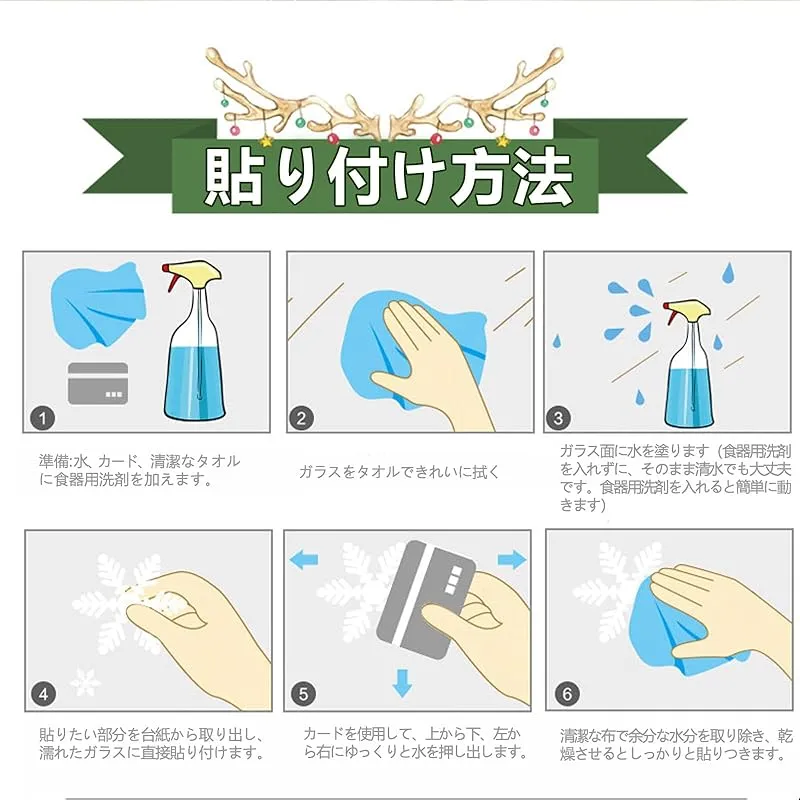 貼り付け方法

1

準備:水、カード、清潔なタオルに食器用洗剤を加えます。

2

ガラスをタオルできれいに拭く

3

ガラス面に水を塗ります（食器用洗剤を入れずに、そのまま清水でも大丈夫です。食器用洗剤を入れると簡単に動きます）

4

貼りたい部分を台紙から取り出し、濡れたガラスに直接貼り付けます。

5

カードを使用して、上から下、左から右にゆっくりと水を押し出します。

6

清潔な布で余分な水分を取り除き、乾燥させるとしっかりと貼りつきます。