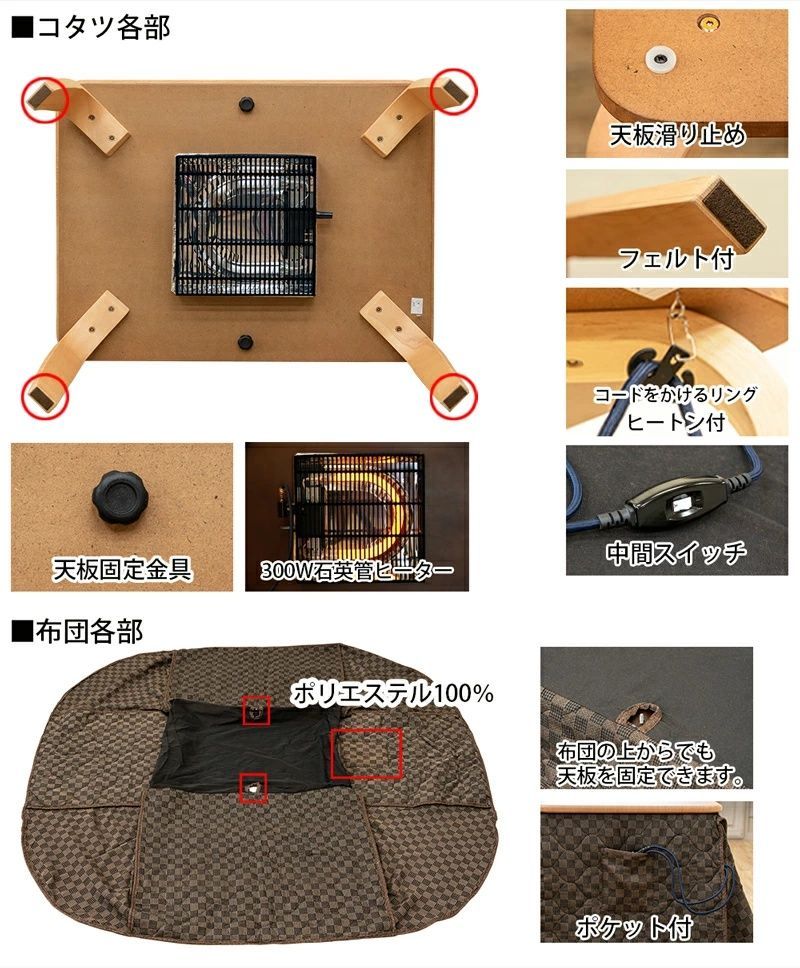 ■コタツ各部

天板滑り止め

フェルト付

コードをかけるリング
ヒートン付

天板固定金具

300W石英管ヒーター

中間スイッチ

■布団各部

ポリエステル100%

布団の上からでも
天板を固定できます。

ポケット付