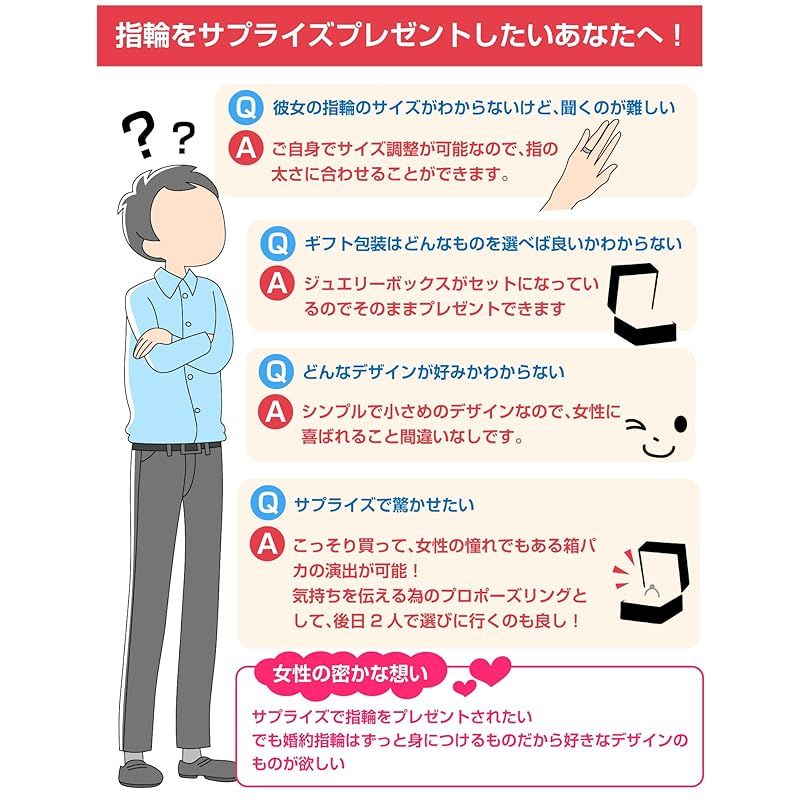 指輪をサプライズプレゼントしたいあなたへ！

??

Q 彼女の指輪のサイズがわからないけど、聞くのが難しい

A ご自身でサイズ調整が可能なので、指の太さに合わせることができます。

Q ギフト包装はどんなものを選べば良いかわからない

A ジュエリーボックスがセットになっているのでそのままプレゼントできます

Q どんなデザインが好みかわからない

A シンプルで小さめのデザインなので、女性に喜ばれること間違いなしです。

Q サプライズで驚かせたい

A こっそり買って、女性の憧れでもある箱パカの演出が可能！
気持ちを伝える為のプロポーズリングとして、後日２人で選びに行くのも良し！

女性の密かな想い

サプライズで指輪をプレゼントされたい
でも婚約指輪はずっと身につけるものだから好きなデザインのものが欲しい