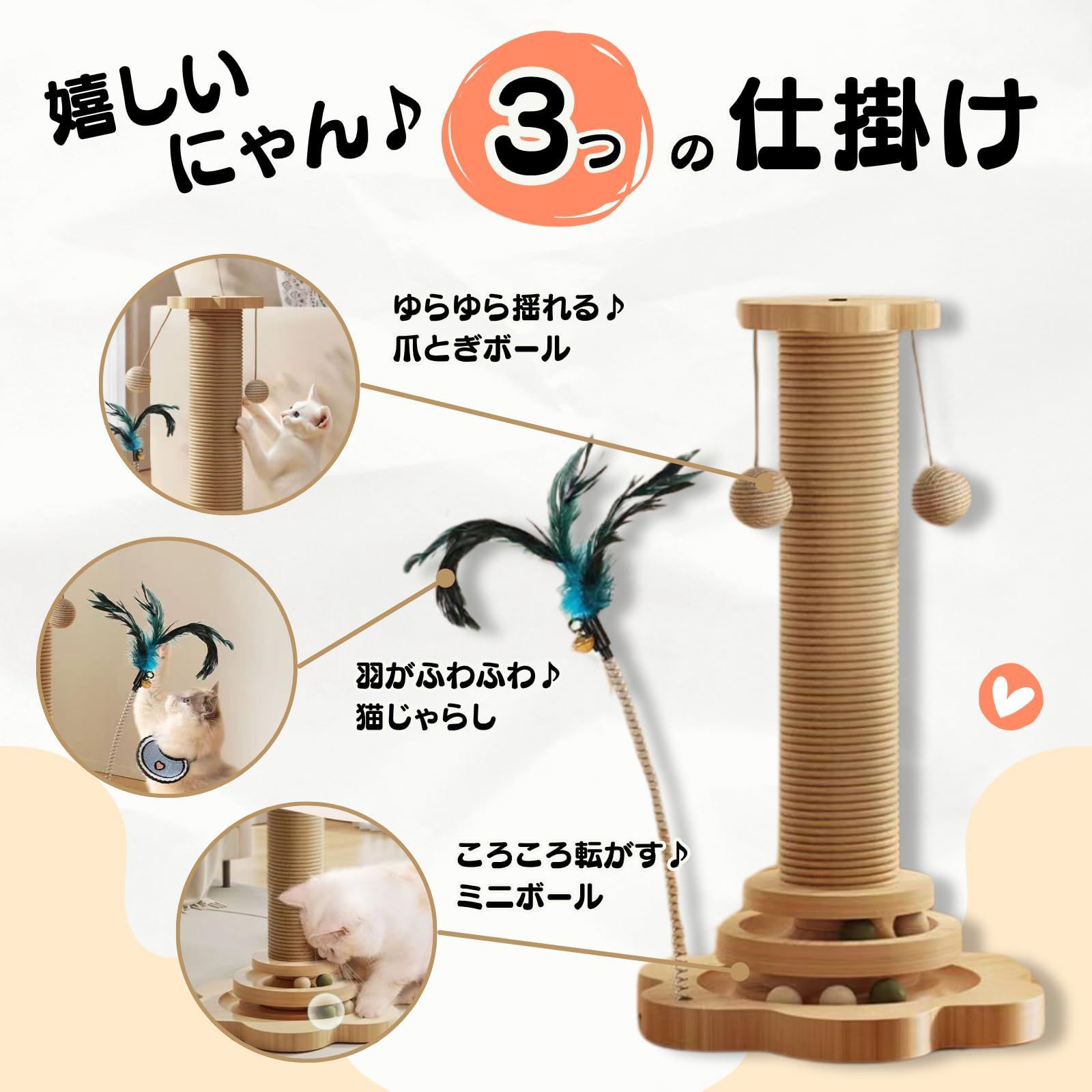 嬉しいにゃん♪ 3つの仕掛け

ゆらゆら揺れる♪
爪とぎボール

羽がふわふわ♪
猫じゃらし

ころころ転がす♪
ミニボール