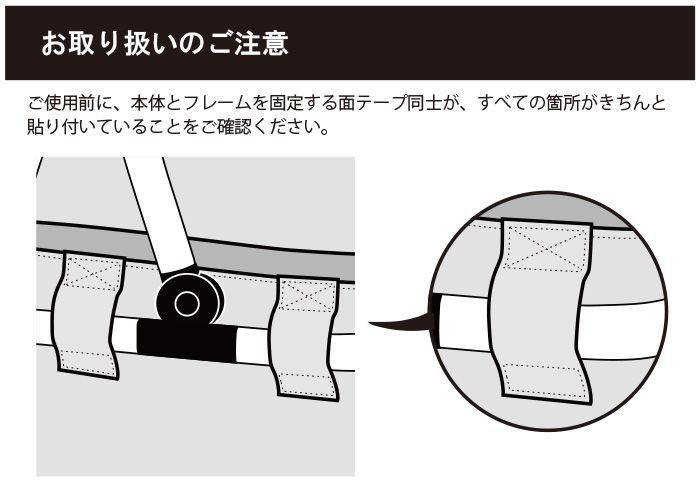 お取り扱いのご注意

ご使用前に、本体とフレームを固定する面テープ同士が、すべての箇所がきちんと貼り付いていることをご確認ください。