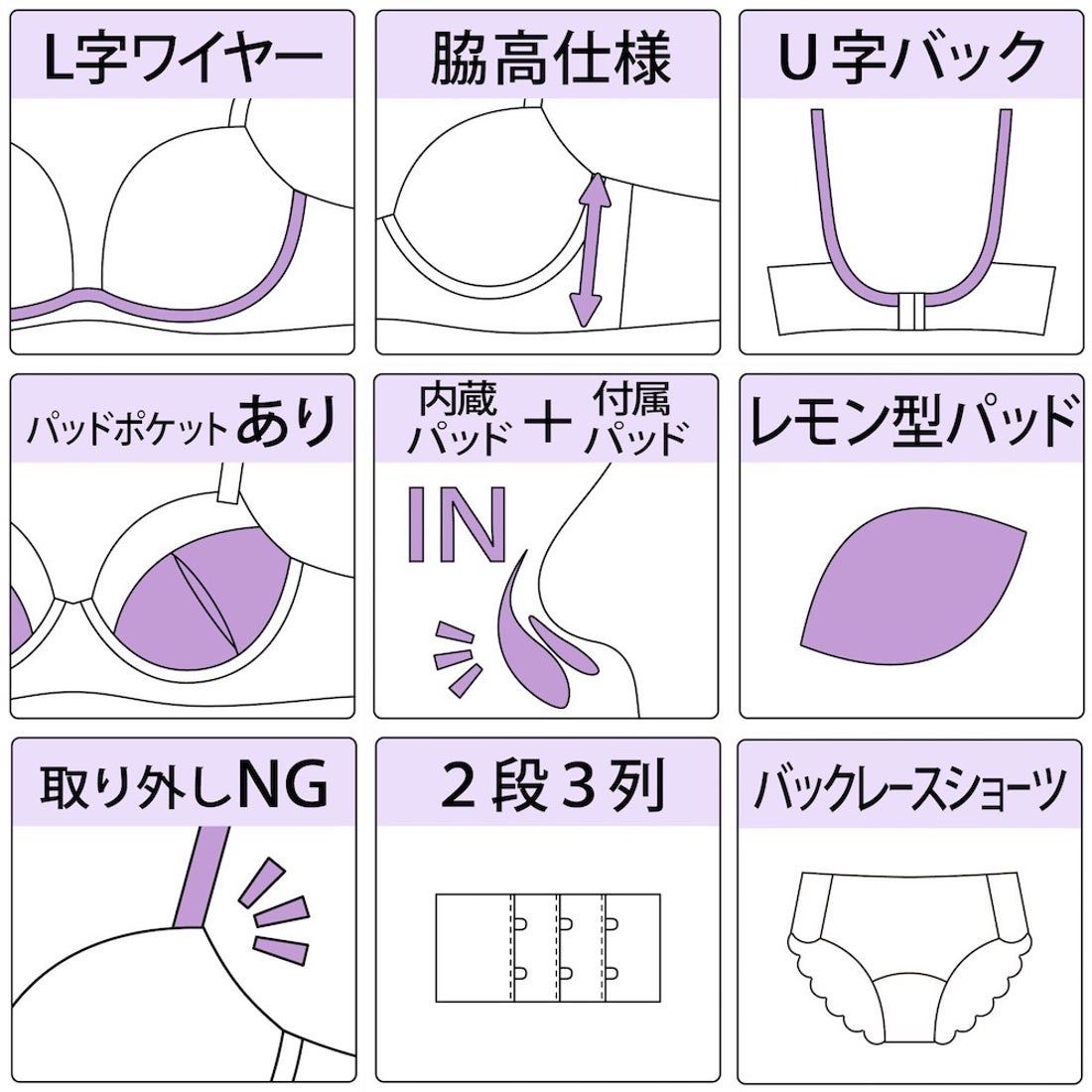 L字ワイヤー

脇高仕様

U字バック

パッドポケットあり

内蔵パッド ＋ 付属パッド

IN

レモン型パッド

取り外しNG

２段３列

バックレースショーツ