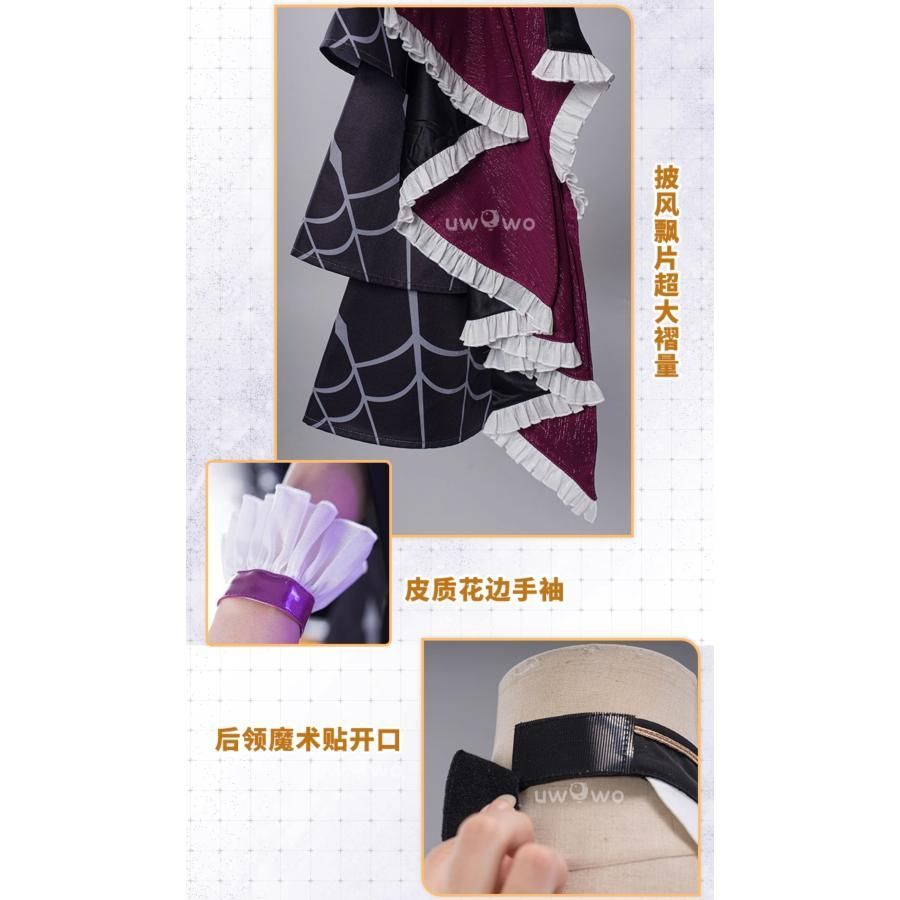 uwowo

披风飘片超大褶量

皮质花边手袖

后领魔术贴开口

uwowo