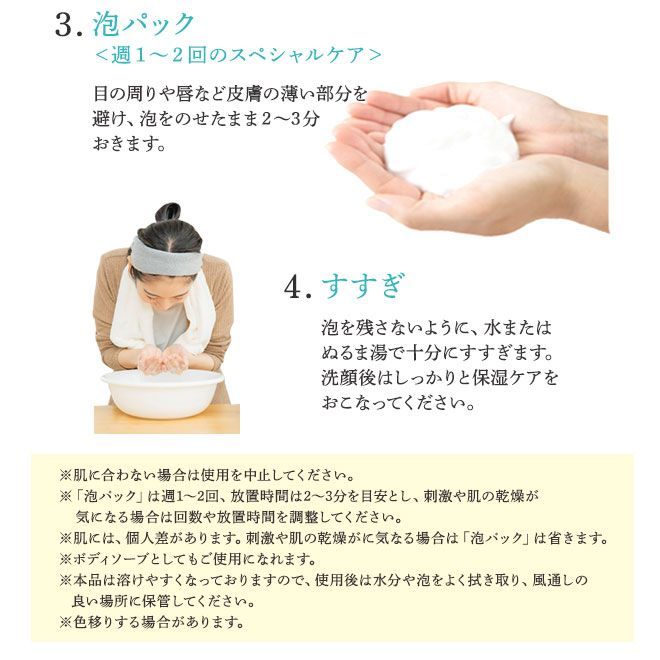 3. 泡パック
＜週１～２回のスペシャルケア＞

目の周りや唇など皮膚の薄い部分を避け、泡をのせたまま２～3分おきます。

4. すすぎ

泡を残さないように、水またはぬるま湯で十分にすすぎます。洗顔後はしっかりと保湿ケアをおこなってください。

※肌に合わない場合は使用を中止してください。
※「泡パック」は週1～2回、放置時間は2～3分を目安とし、刺激や肌の乾燥が気になる場合は回数や放置時間を調整してください。
※肌には、個人差があります。刺激や肌の乾燥がに気なる場合は「泡パック」は省きます。
※ボディソープとしてもご使用になれます。
※本品は溶けやすくなっておりますので、使用後は水分や泡をよく拭き取り、風通しの良い場所に保管してください。
※色移りする場合があります。