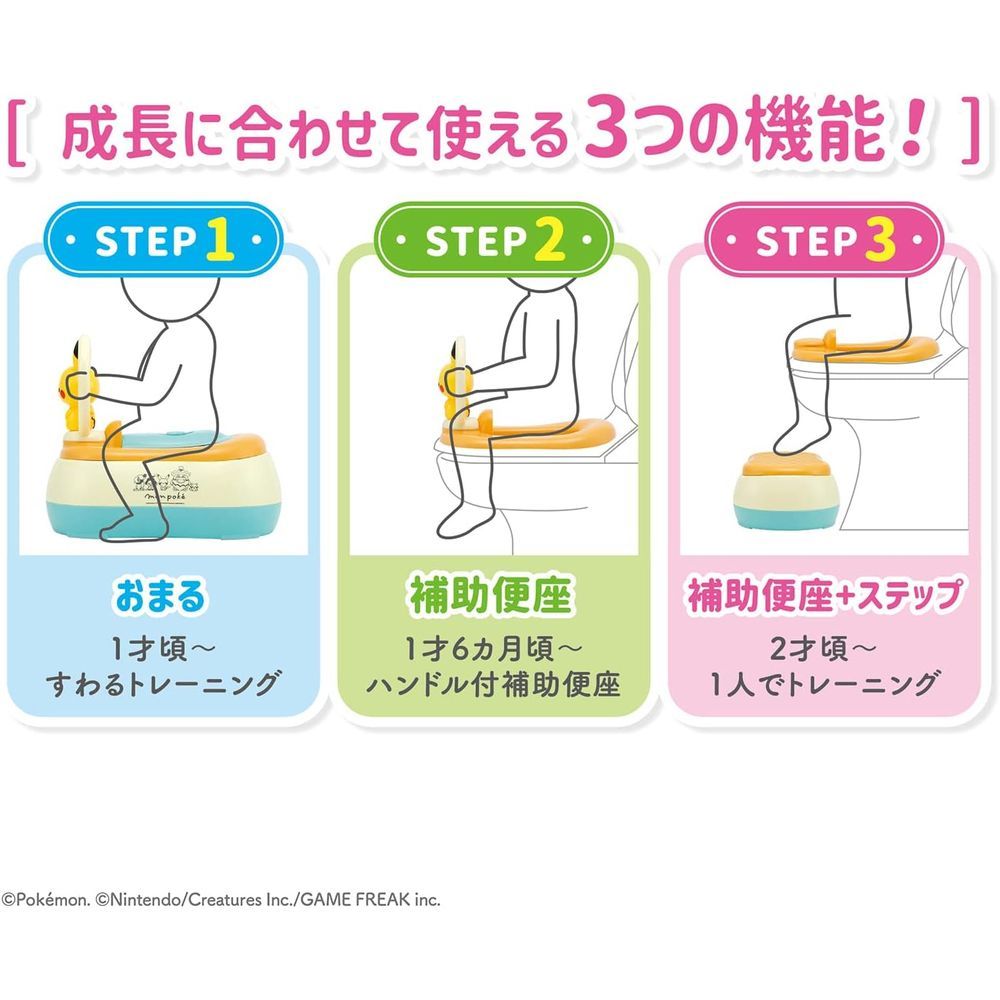 [ 成長に合わせて使える3つの機能！ ]

・STEP 1・

monpoké

おまる

1才頃～
すわるトレーニング

・STEP 2・

補助便座

1才6ヵ月頃～
ハンドル付補助便座

・STEP 3・

補助便座+ステップ

2才頃～
1人でトレーニング

©Pokémon. ©Nintendo/Creatures Inc./GAME FREAK inc.