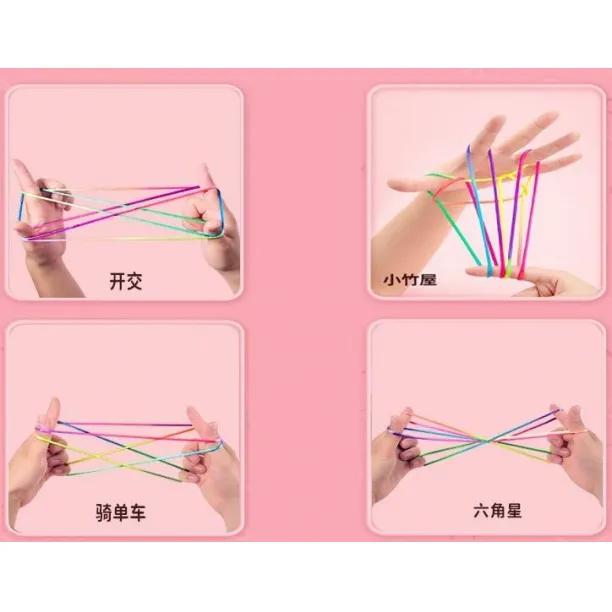 开交

小竹屋

骑单车

六角星