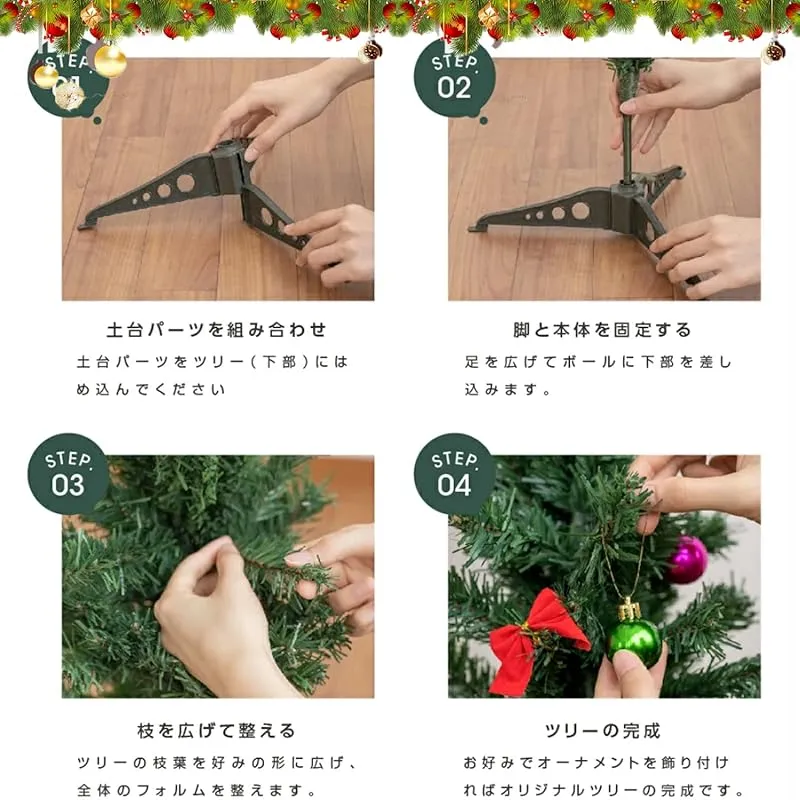 STEP. 01

土台パーツを組み合わせ

土台パーツをツリー（下部）にはめ込んでください

STEP. 02

脚と本体を固定する

足を広げてポールに下部を差し込みます。

STEP. 03

枝を広げて整える

ツリーの枝葉を好みの形に広げ、全体のフォルムを整えます。

STEP. 04

ツリーの完成

お好みでオーナメントを飾り付ければオリジナルツリーの完成です。