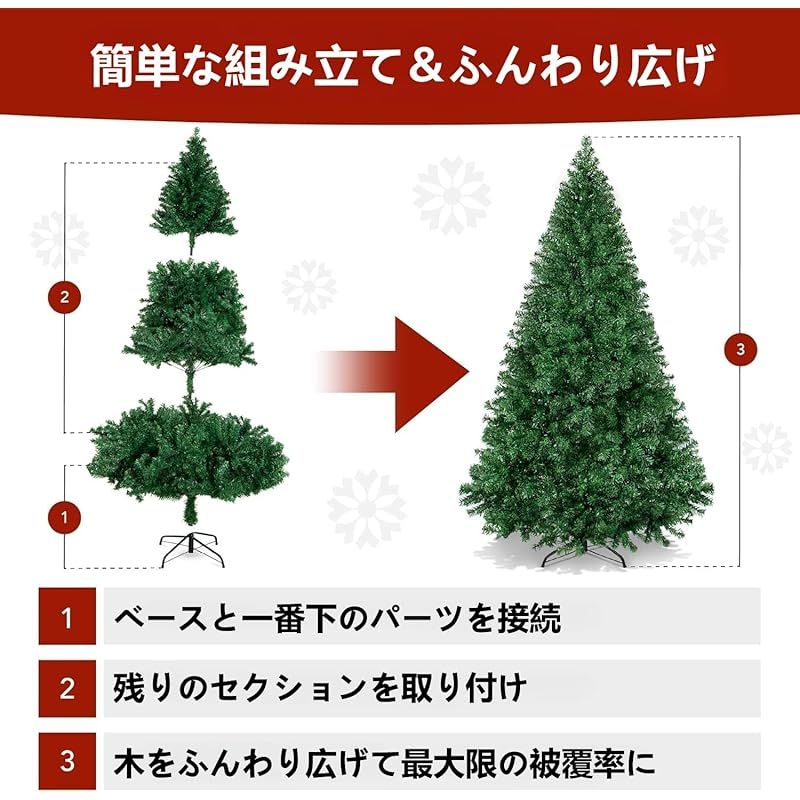 簡単な組み立て＆ふんわり広げ

2

1

3

1 ベースと一番下のパーツを接続

2 残りのセクションを取り付け

3 木をふんわり広げて最大限の被覆率に