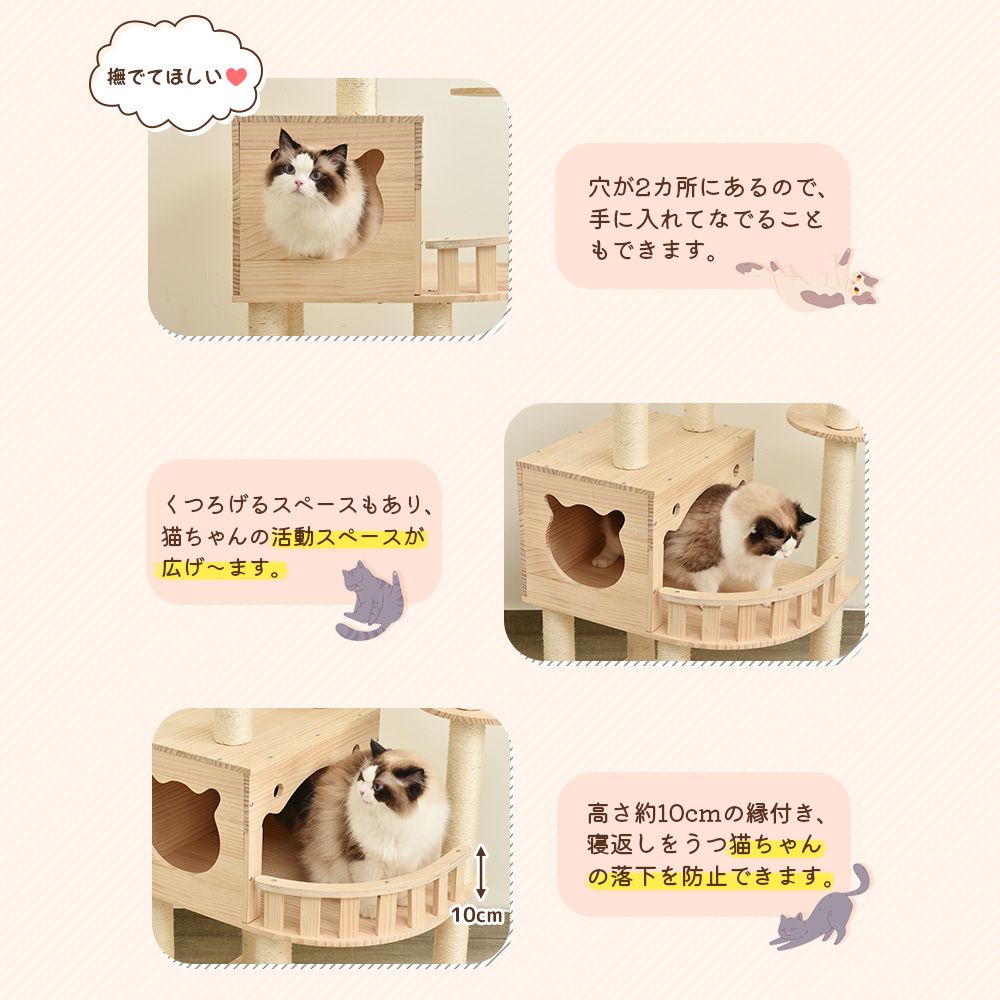 撫でてほしい

穴が2カ所にあるので、手に入れてなでることもできます。

くつろげるスペースもあり、猫ちゃんの活動スペースが広げ〜ます。

10cm

高さ約10cmの縁付き、寝返しをうつ猫ちゃんの落下を防止できます。