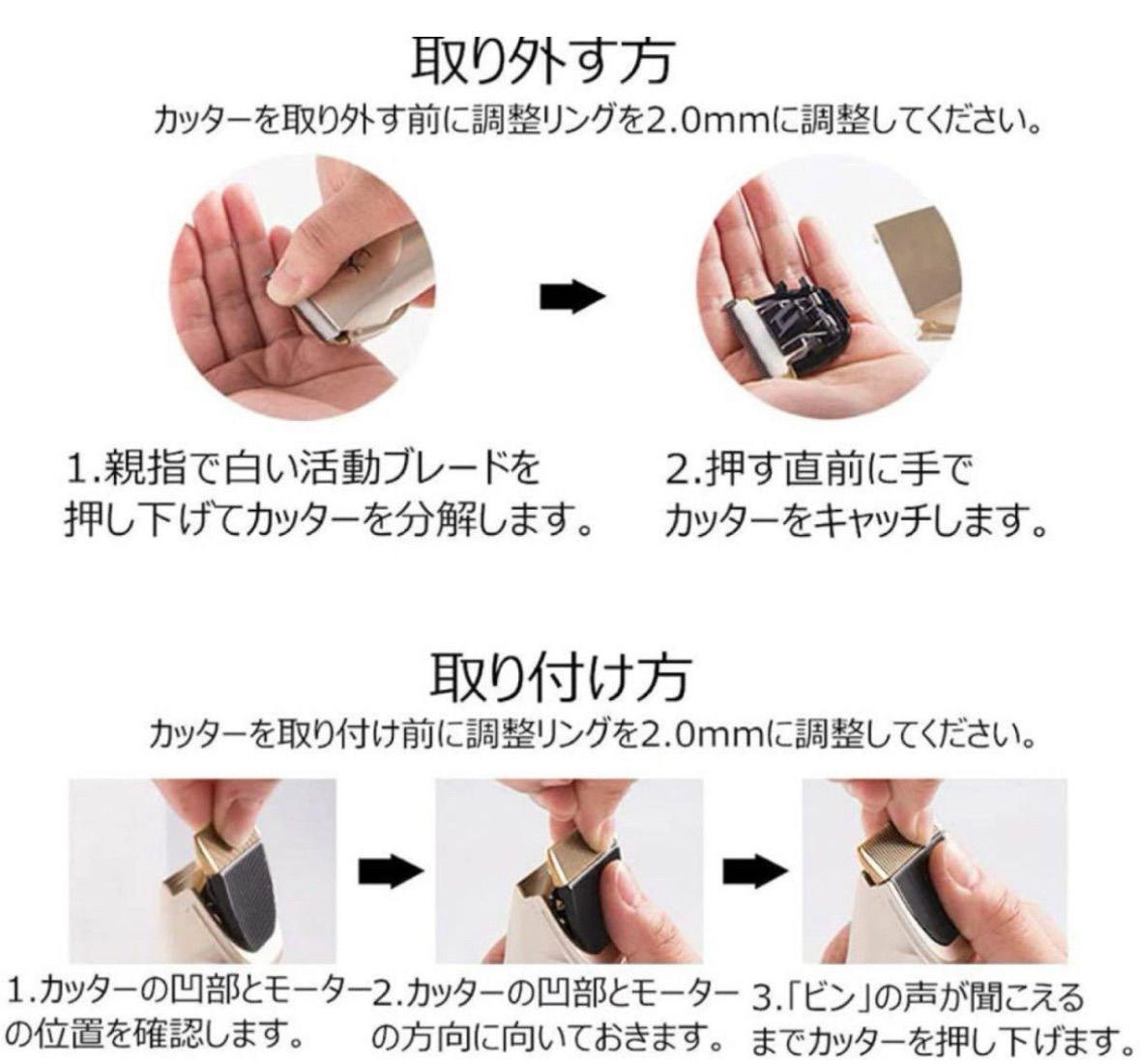 取り外す方
カッターを取り外す前に調整リングを2.0mmに調整してください。

1.親指で白い活動ブレードを押し下げてカッターを分解します。

2.押す直前に手でカッターをキャッチします。

取り付け方
カッターを取り付け前に調整リングを2.0mmに調整してください。

1.カッターの凹部とモーターの位置を確認します。

2.カッターの凹部とモーターの方向に向いておきます。

3.「ビン」の声が聞こえるまでカッターを押し下げます。